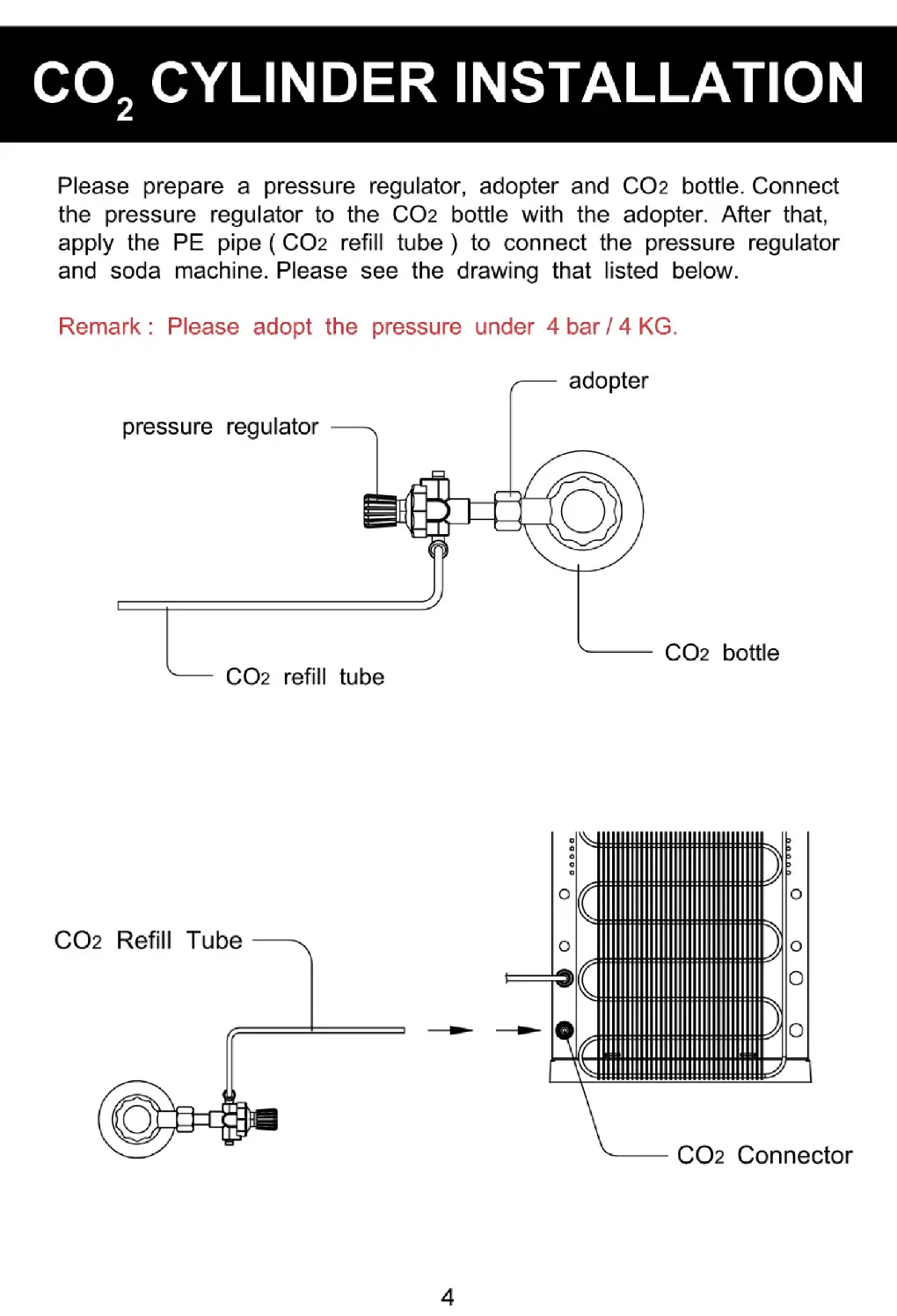 $CO_2$ CYLINDER INSTALLATION

Please prepare a pressure regulator, adopter and $CO_2$ bottle. Connect the pressure regulator to the $CO_2$ bottle with the adopter. After that, apply the PE pipe ( $CO_2$ refill tube ) to connect the pressure regulator and soda machine. Please see the drawing that listed below.

Remark : Please adopt the pressure under 4 bar / 4 KG.

adopter

pressure regulator

$CO_2$ bottle

$CO_2$ refill tube

$CO_2$ Refill Tube

$CO_2$ Connector

4