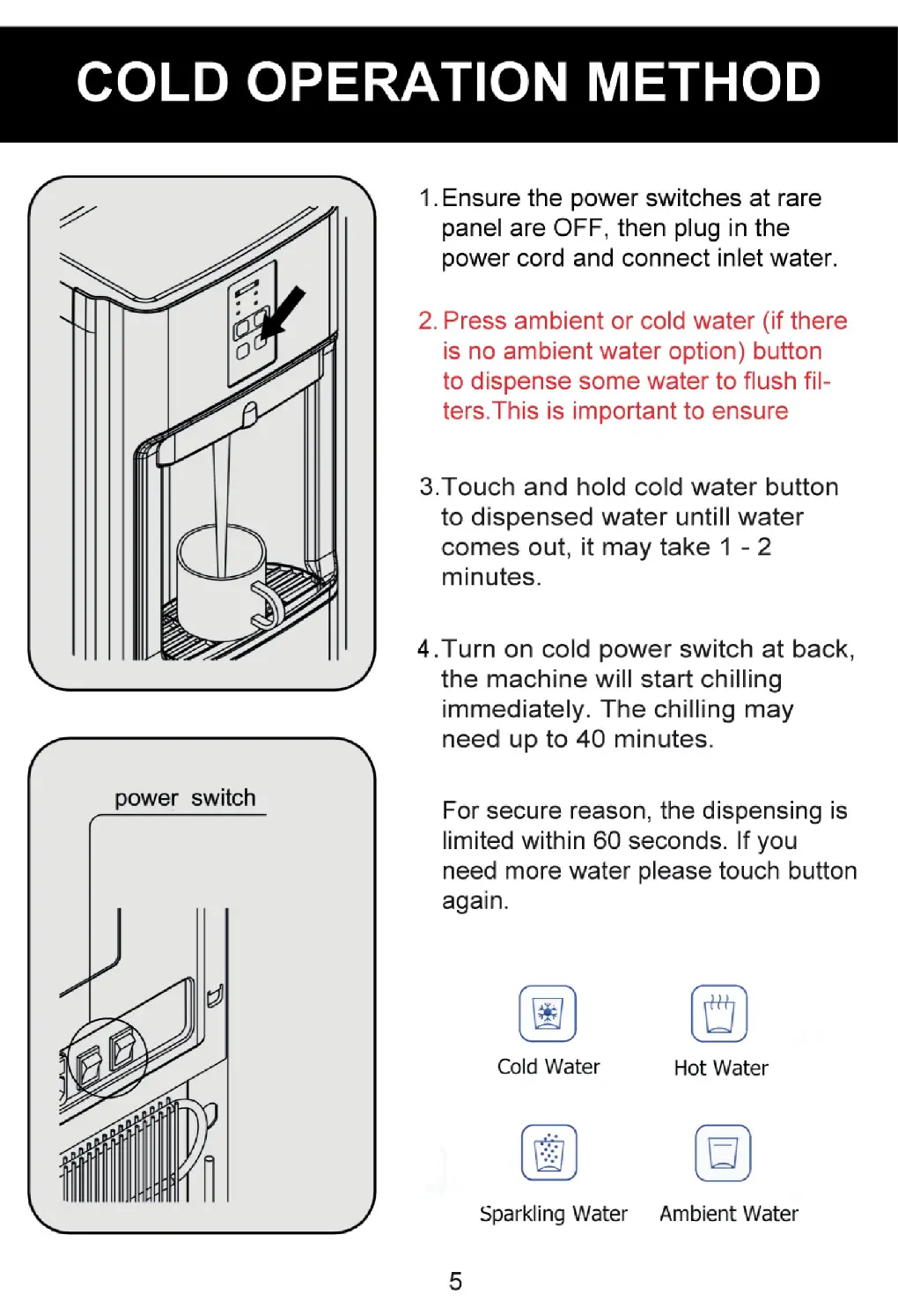 COLD OPERATION METHOD

1. Ensure the power switches at rare panel are OFF, then plug in the power cord and connect inlet water.

2. Press ambient or cold water (if there is no ambient water option) button to dispense some water to flush filters.This is important to ensure

3.Touch and hold cold water button to dispensed water untill water comes out, it may take 1 - 2 minutes.

4.Turn on cold power switch at back, the machine will start chilling immediately. The chilling may need up to 40 minutes.

For secure reason, the dispensing is limited within 60 seconds. If you need more water please touch button again.

power switch

Cold Water

Hot Water

Sparkling Water

Ambient Water

5