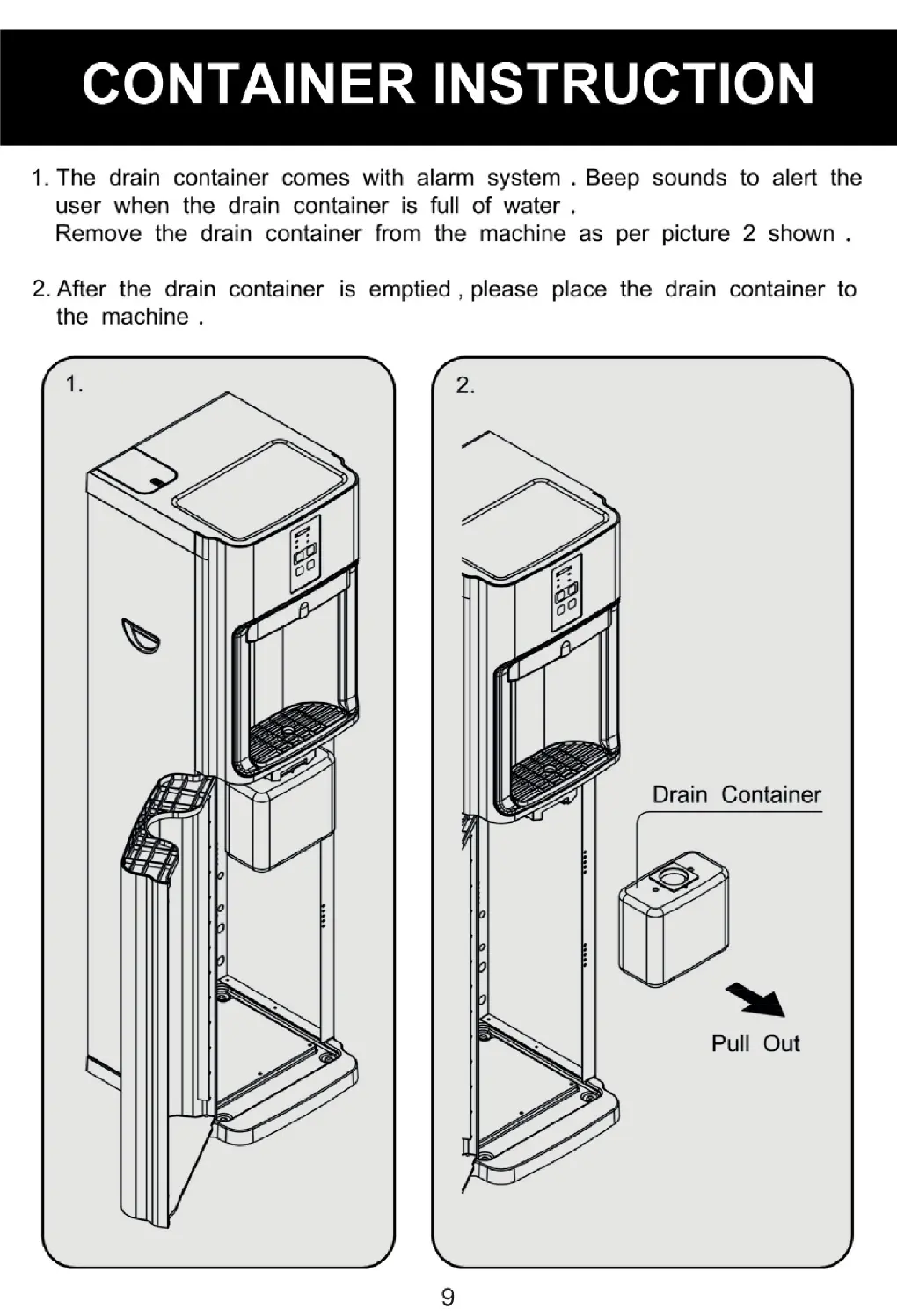 CONTAINER INSTRUCTION

1. The drain container comes with alarm system . Beep sounds to alert the user when the drain container is full of water .
Remove the drain container from the machine as per picture 2 shown .

2. After the drain container is emptied , please place the drain container to the machine .

1.

2.

Drain Container

Pull Out

9