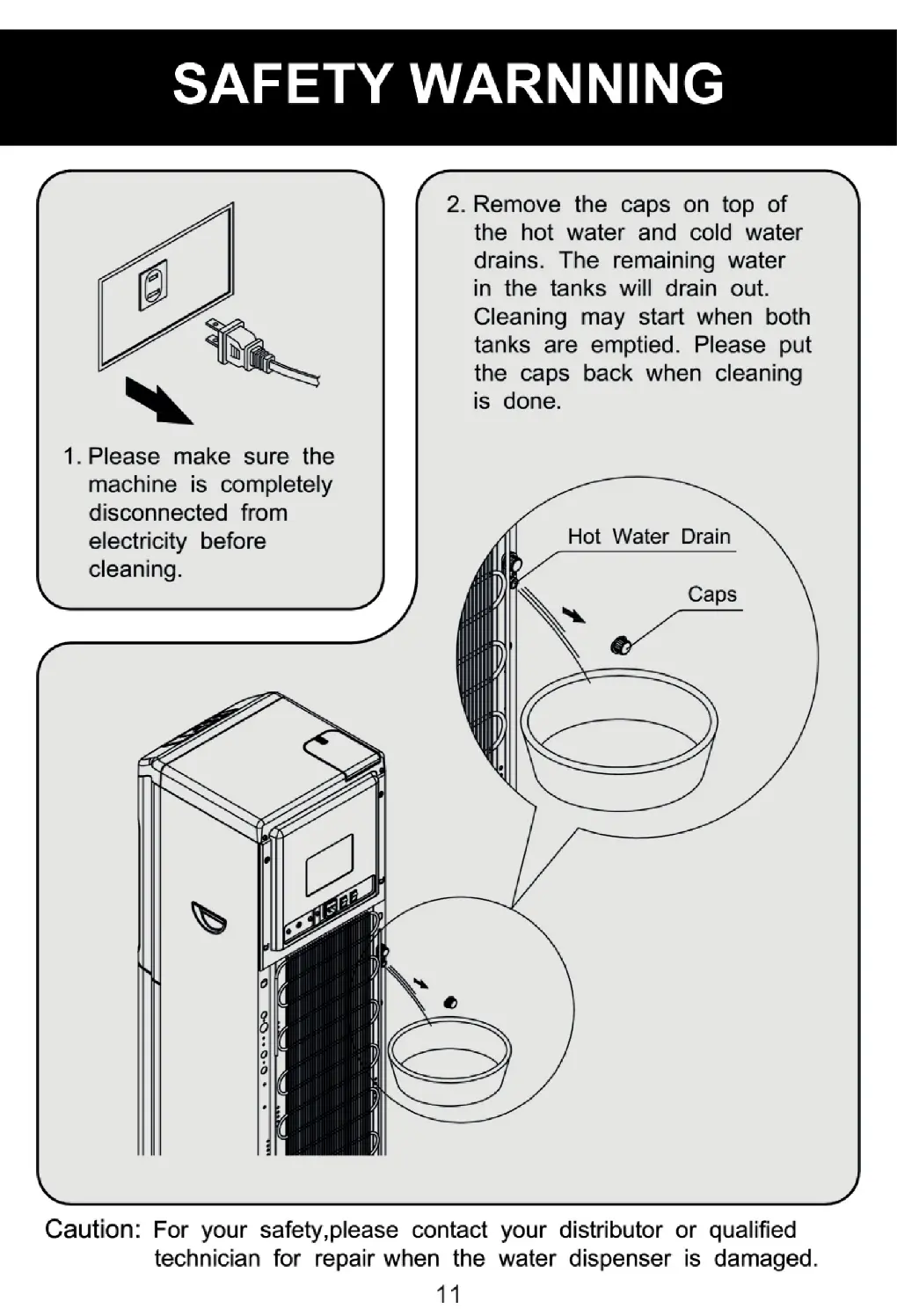 SAFETY WARNNING

1. Please make sure the machine is completely disconnected from electricity before cleaning.

2. Remove the caps on top of the hot water and cold water drains. The remaining water in the tanks will drain out. Cleaning may start when both tanks are emptied. Please put the caps back when cleaning is done.

Hot Water Drain

Caps

Caution: For your safety,please contact your distributor or qualified technician for repair when the water dispenser is damaged.

11