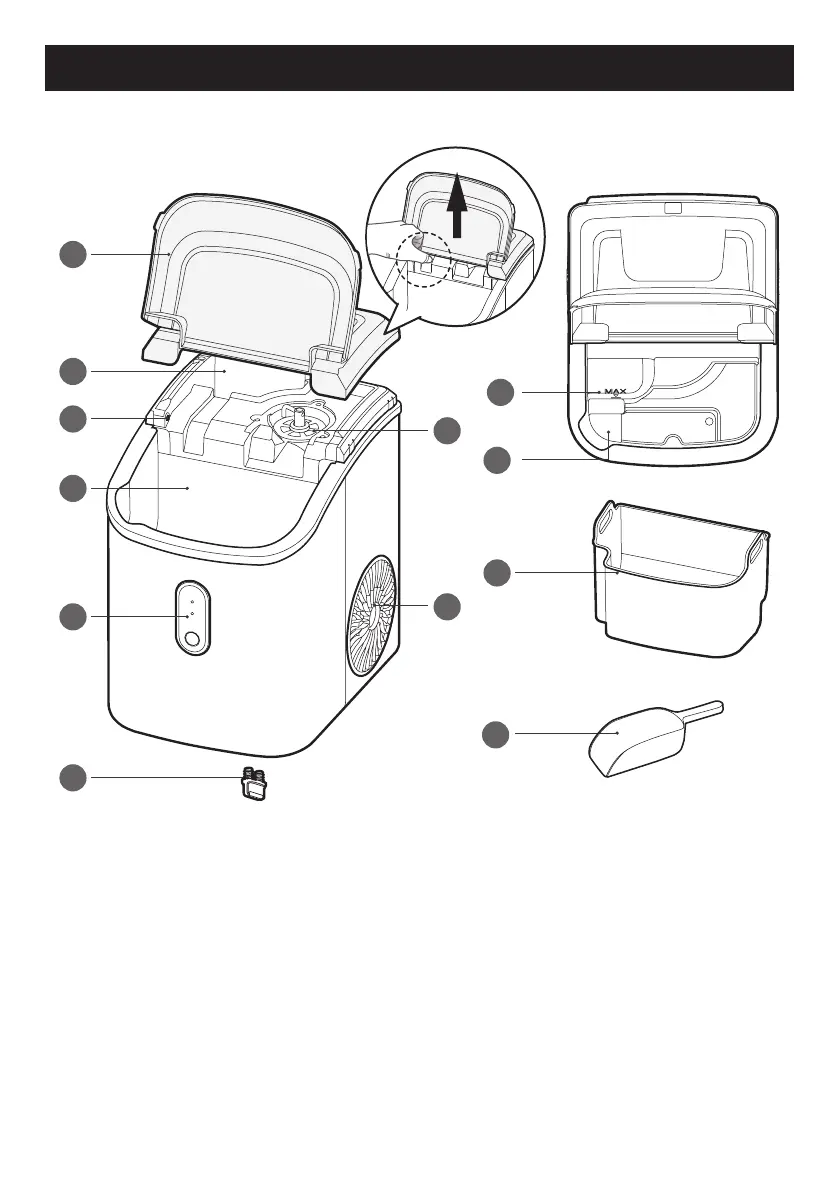 MAX