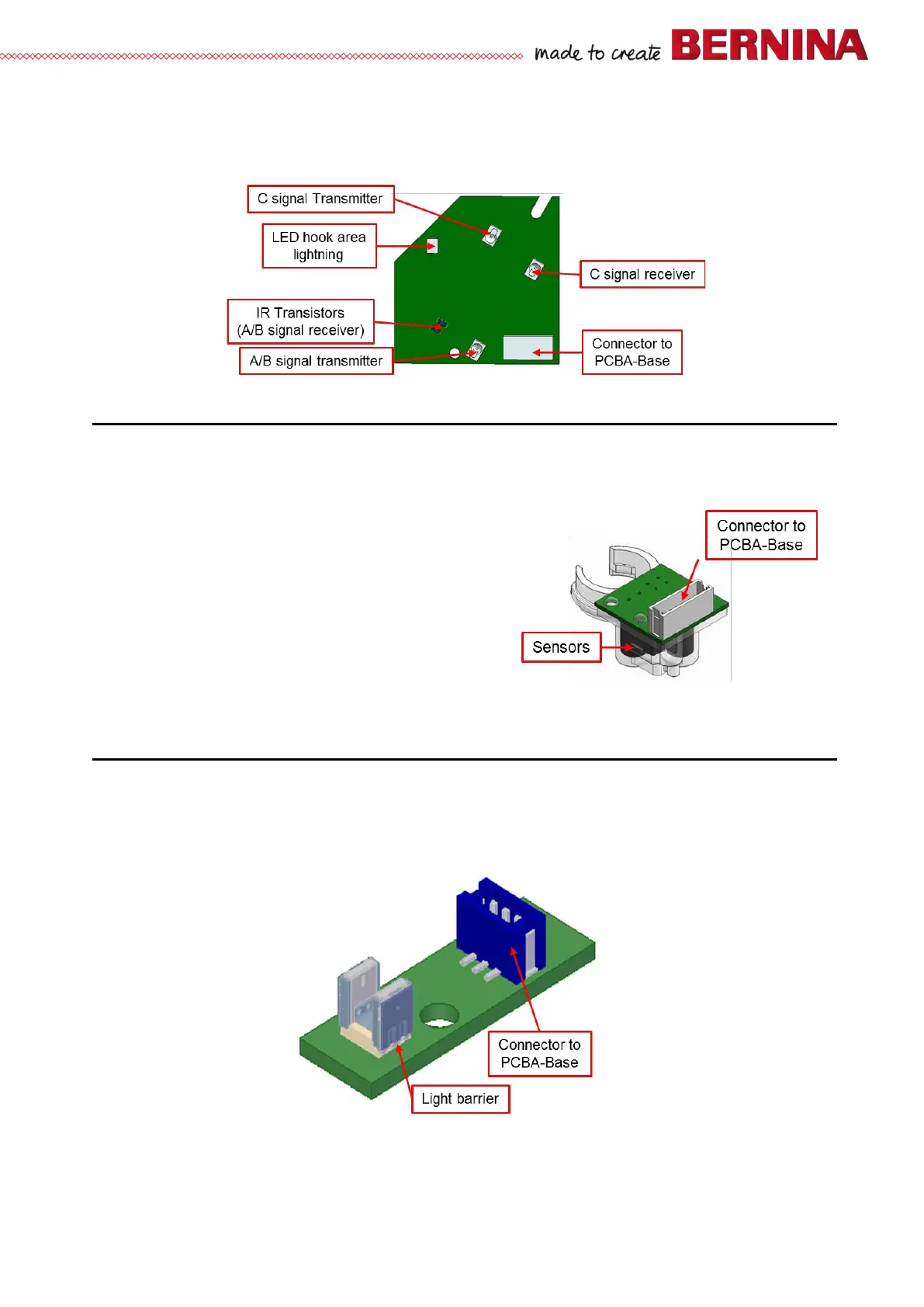 made to create BERNINA

C signal Transmitter

LED hook area lightning

C signal receiver

IR Transistors (A/B signal receiver)

A/B signal transmitter

Connector to PCBA-Base

Connector to PCBA-Base

Sensors

Connector to PCBA-Base

Light barrier