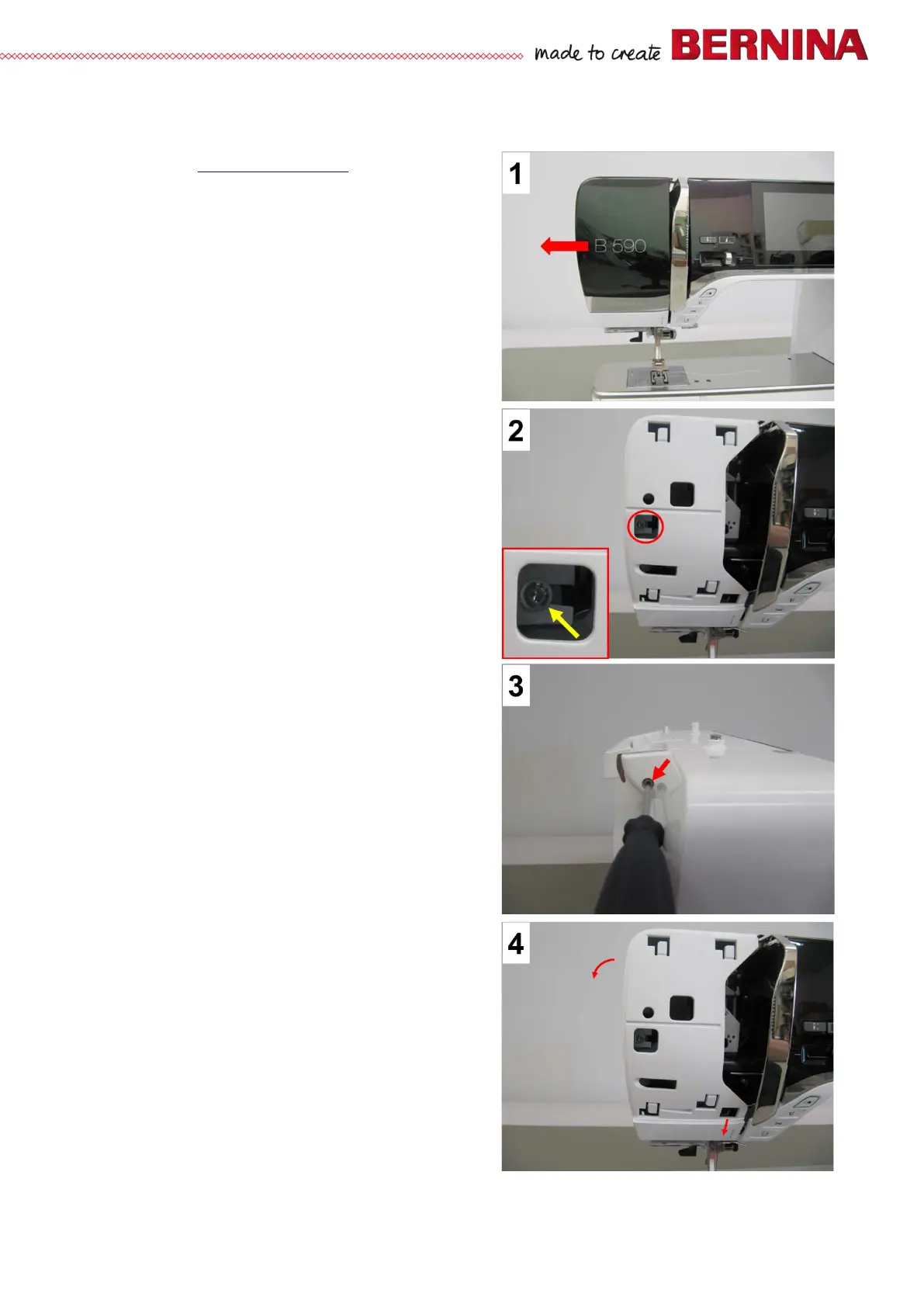 made to create BERNINA

1

B 590

2

3

4