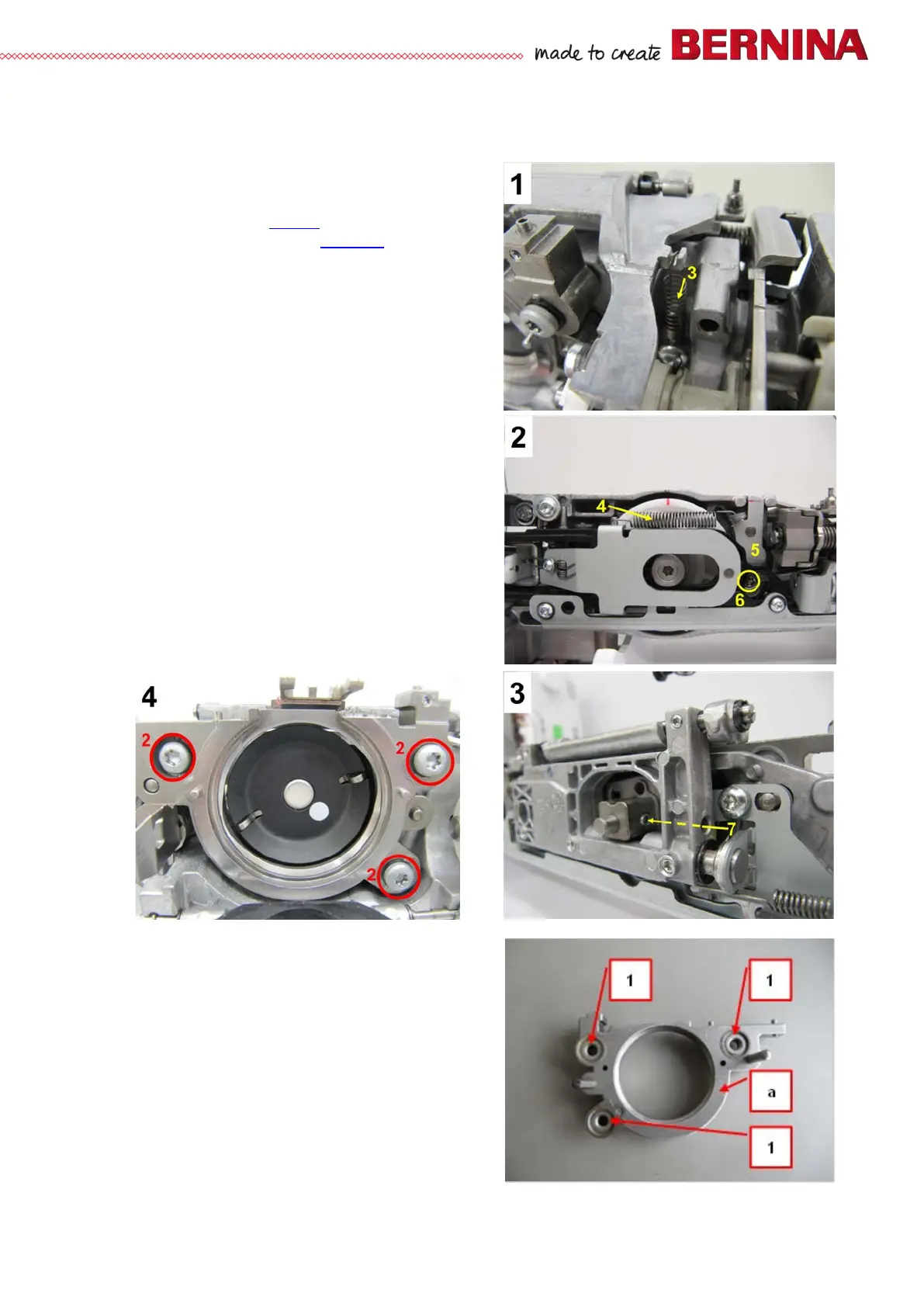 made to create BERNINA

1

3

2

4

5

6

4

2

2

2

3

7

1

1

a

1