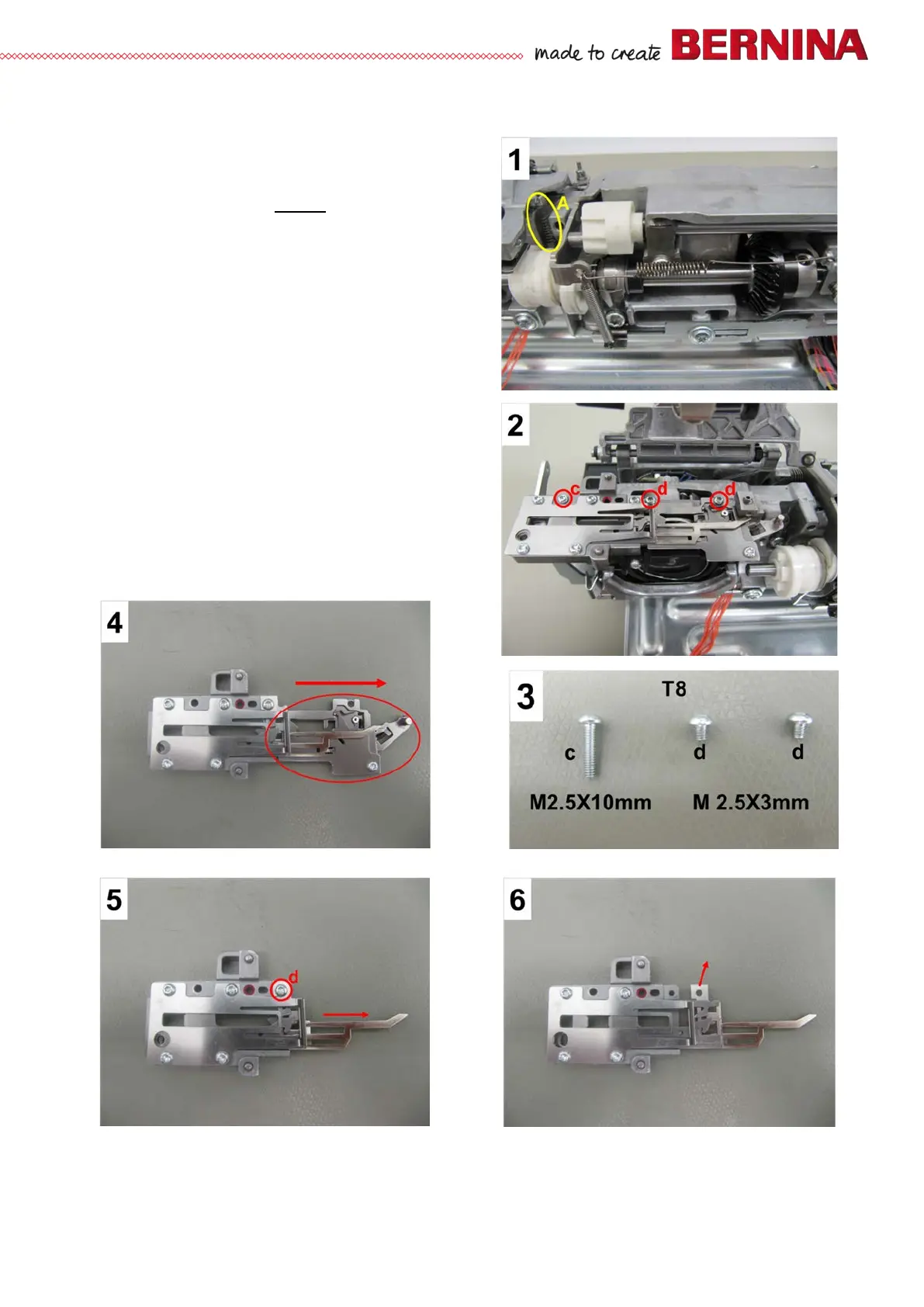 made to create BERNINA

1
A

2
c
d
d

4

3
T8
c
d
d
M2.5X10mm
M 2.5X3mm

5
d

6