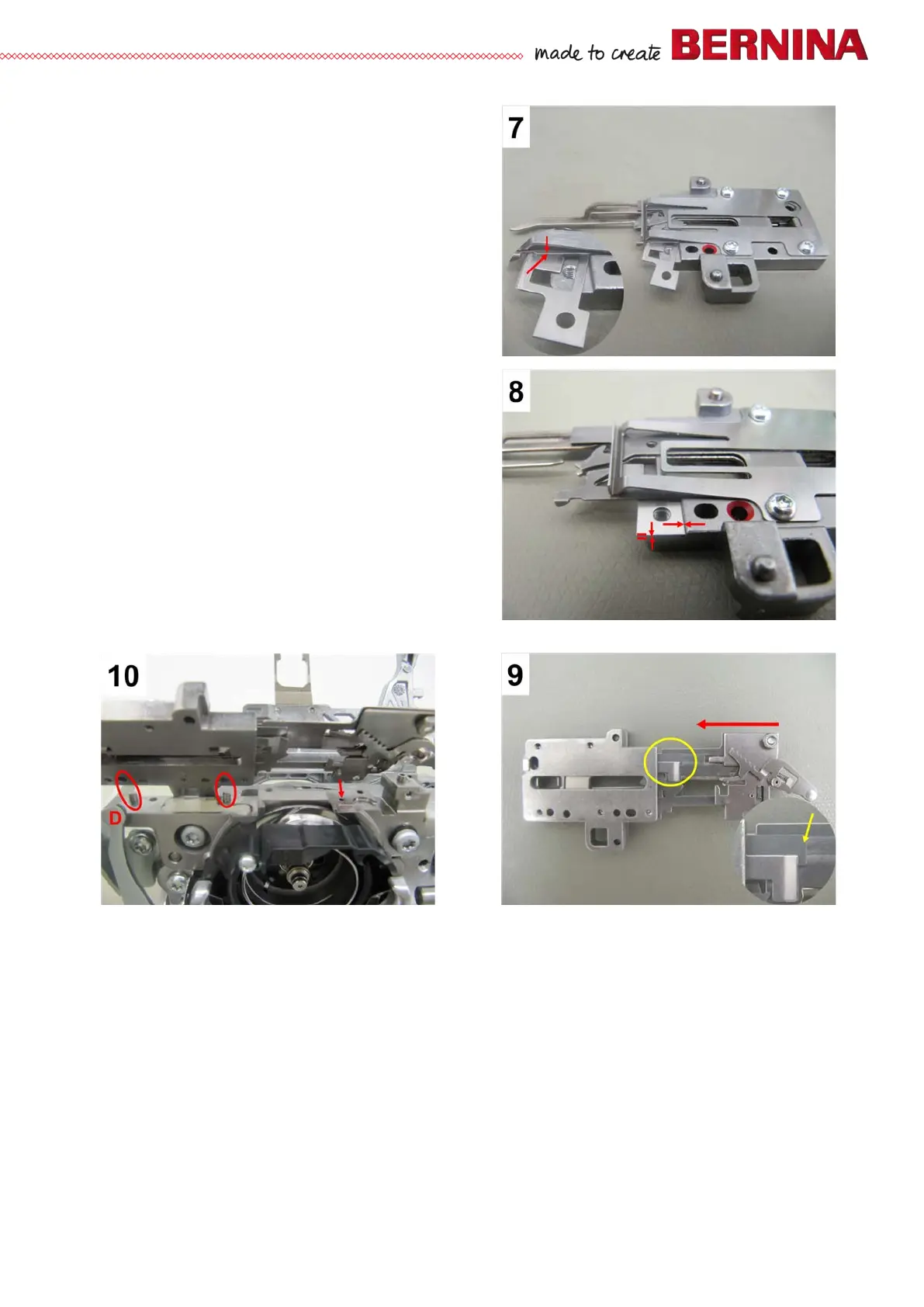 made to create BERNINA

7

8

10

D

9