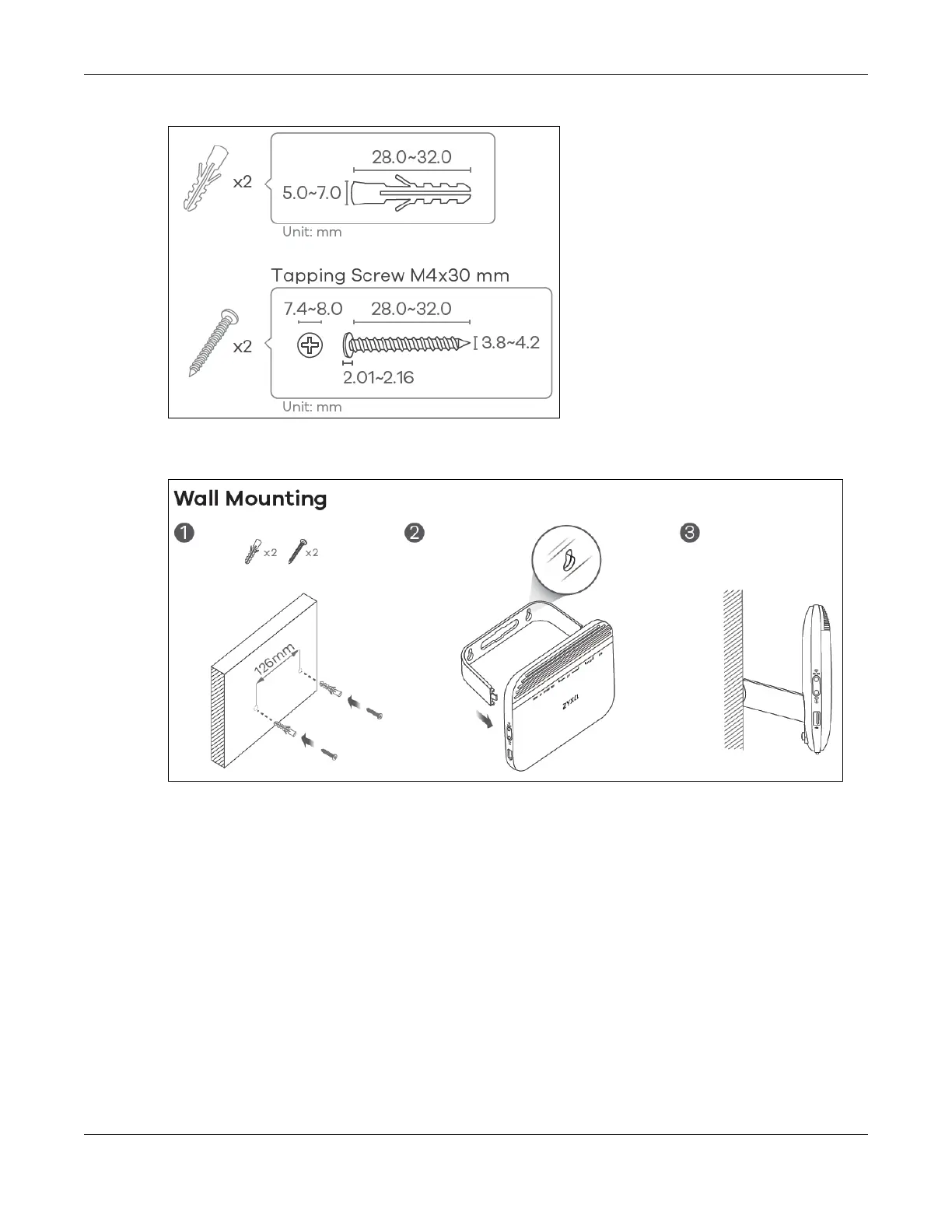 x2

28.0~32.0

5.0~7.0

Unit: mm

Tapping Screw M4x30 mm

x2

7.4~8.0

28.0~32.0

3.8~4.2

2.01~2.16

Unit: mm

Wall Mounting

1

x2 x2

126mm

2

ZYXEL

3