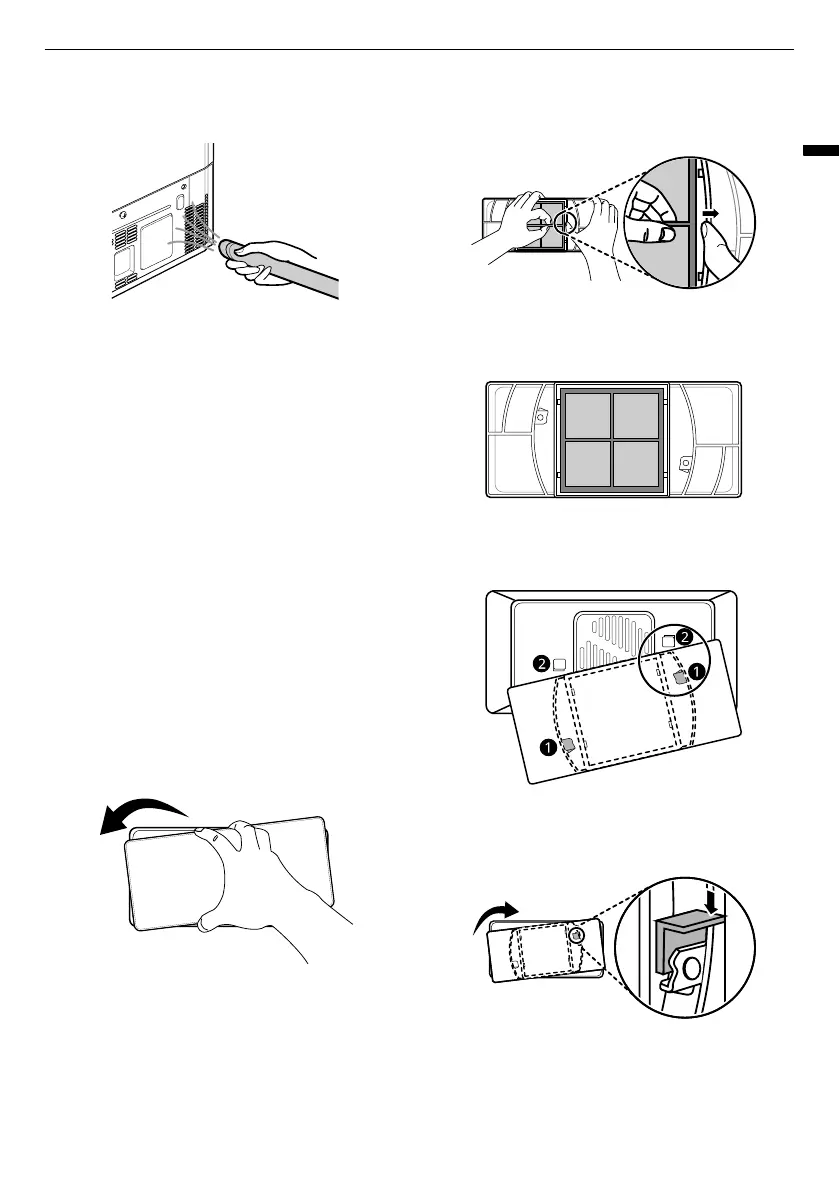 2
2
1
1