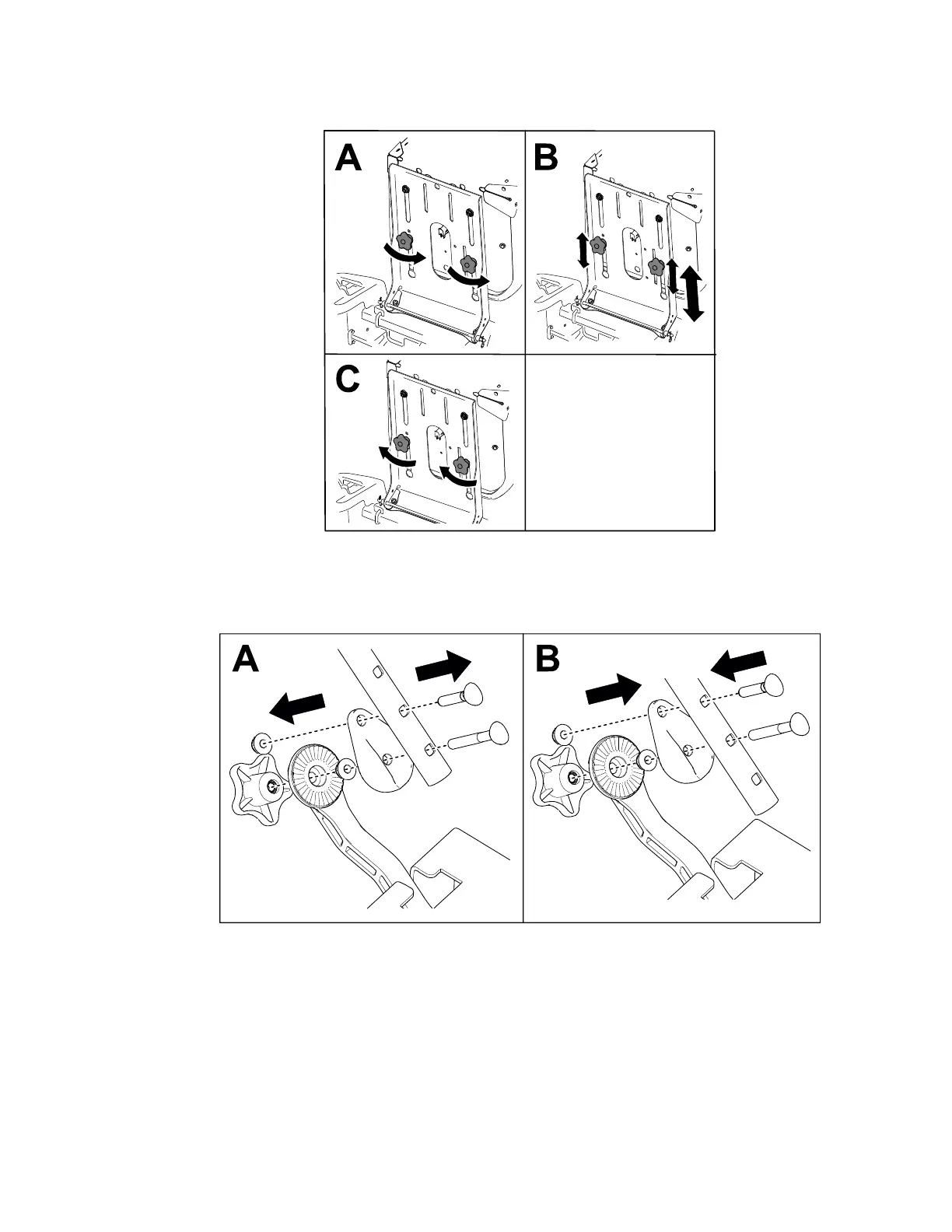 A

B

C

A

B