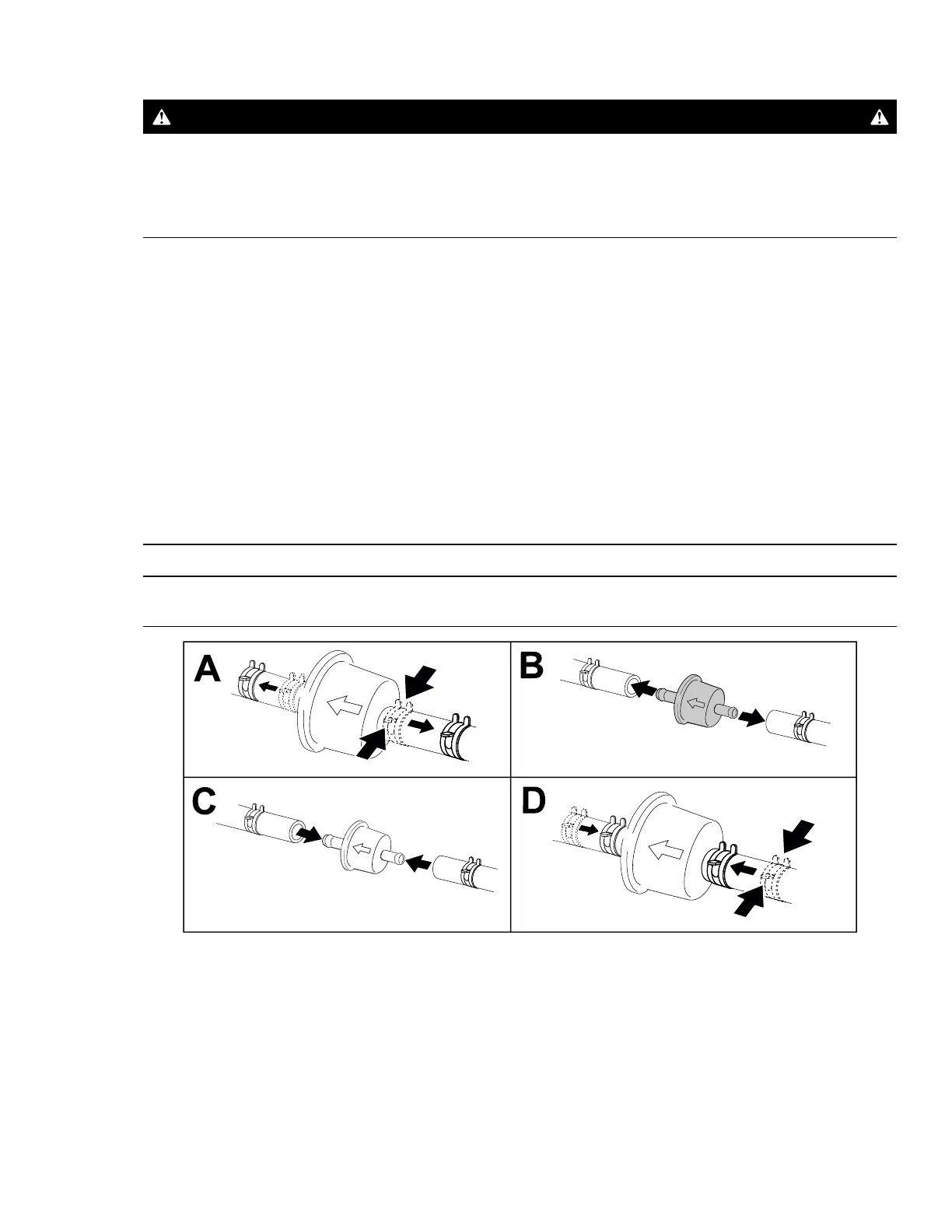 A

B

C

D