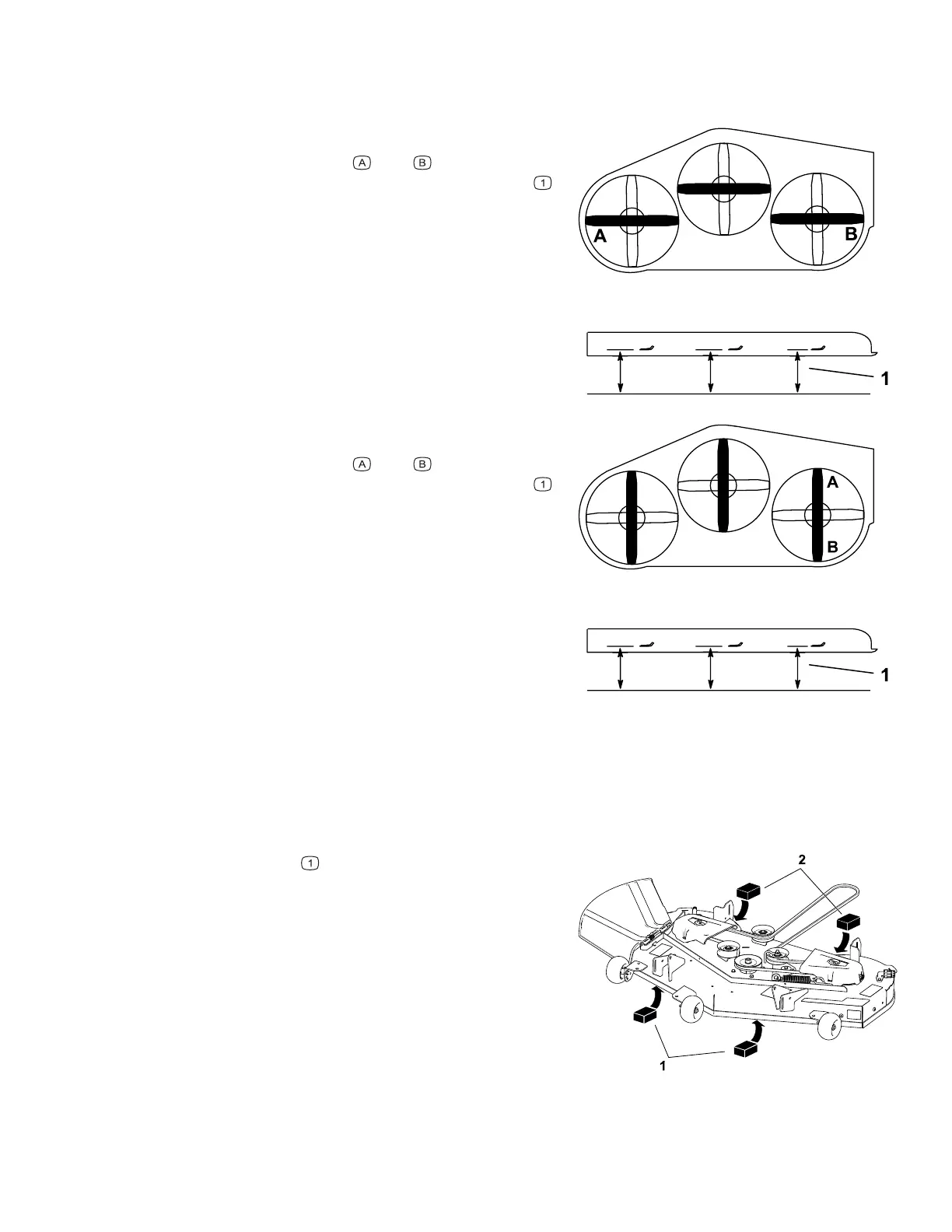 A B
1

A B

1

A B
1

A B

1

1

2

1