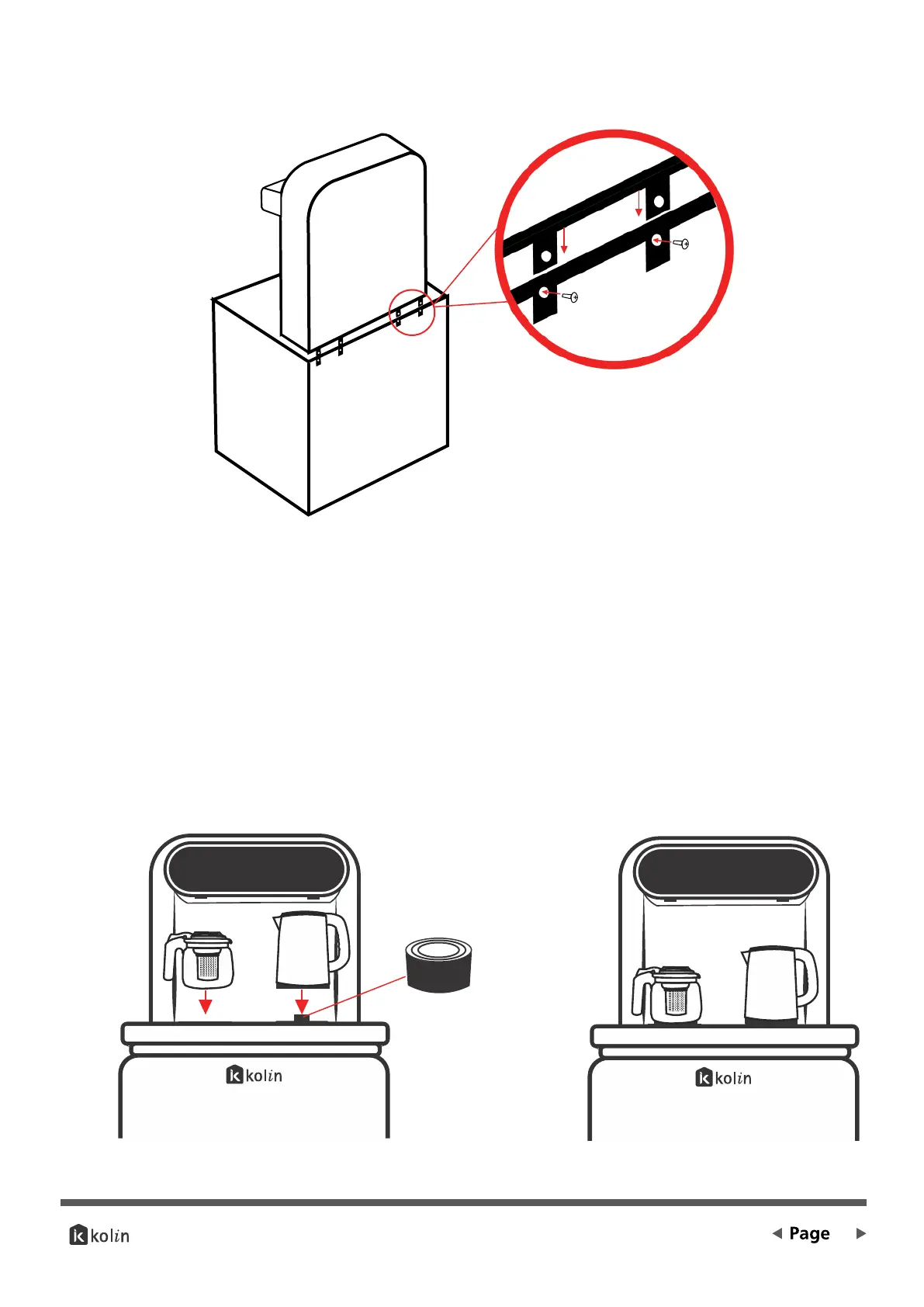 kolin

kolin

kolin

Page