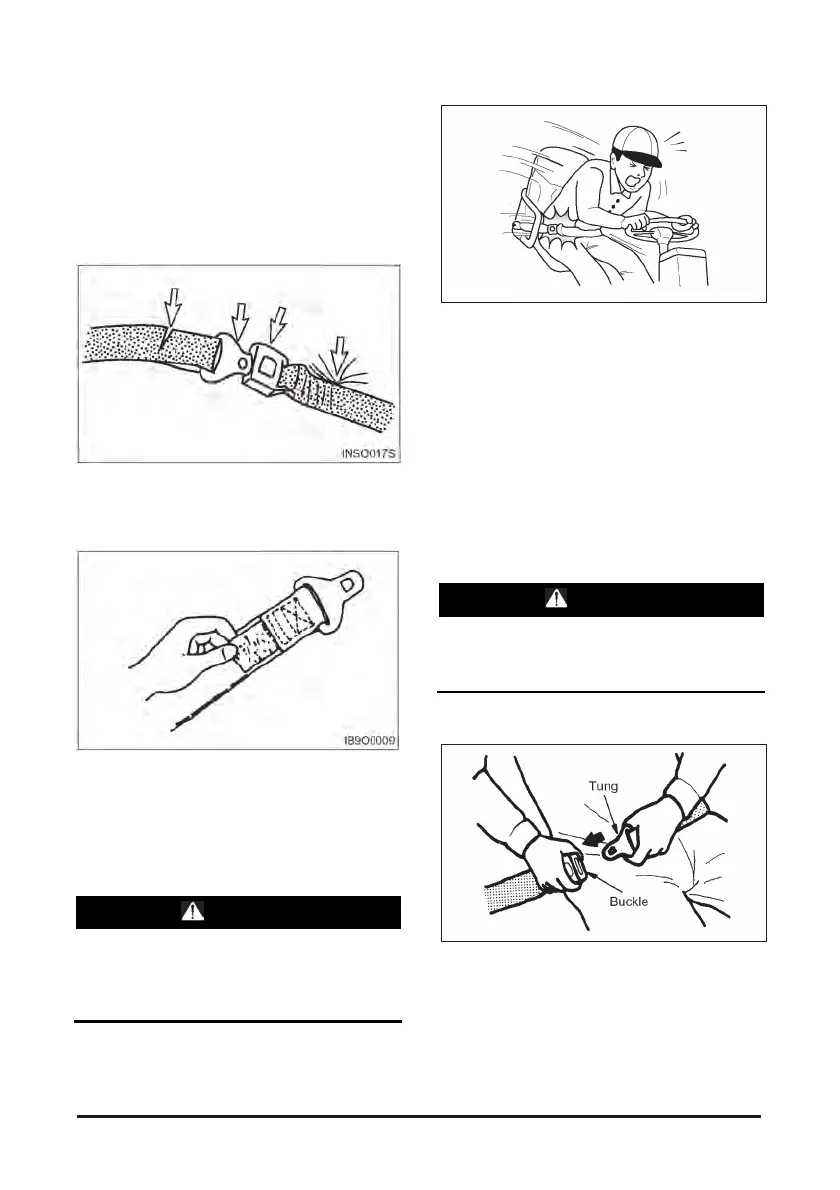 INSO017S

IB9O0009

Tung

Buckle