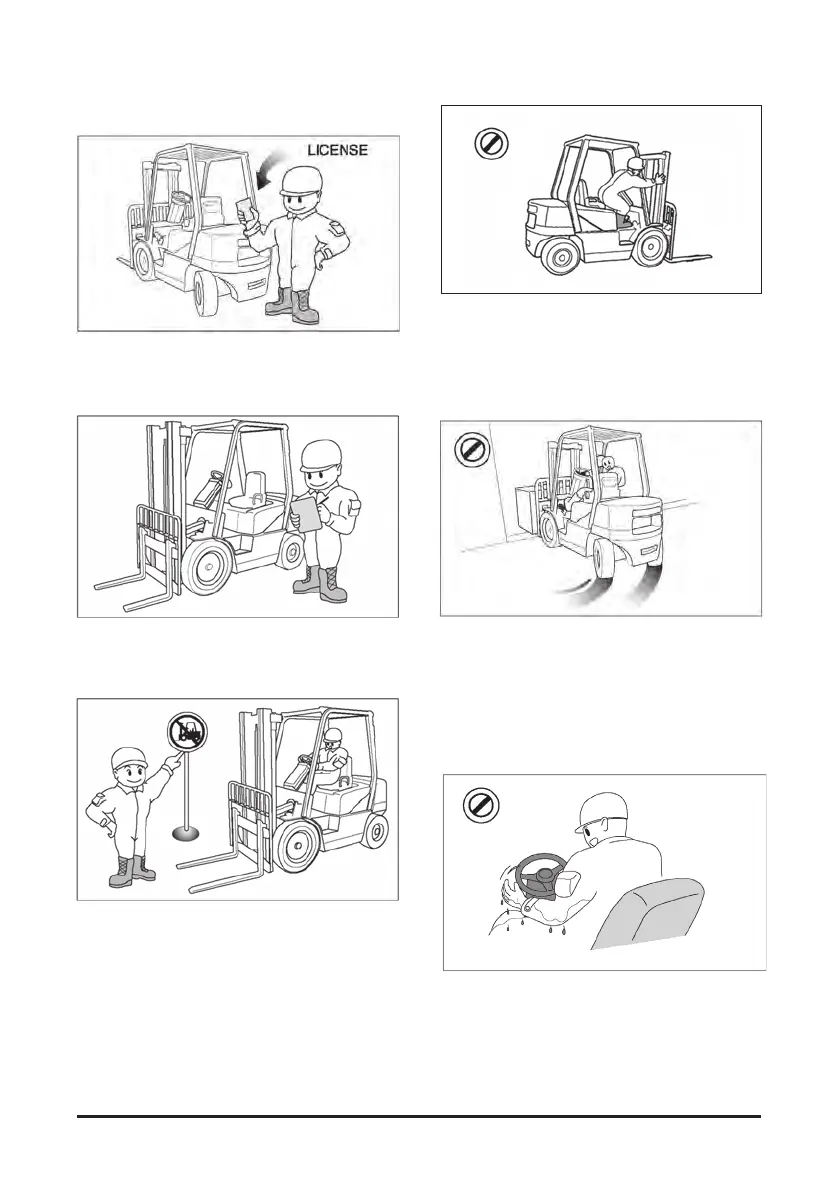 LICENSE