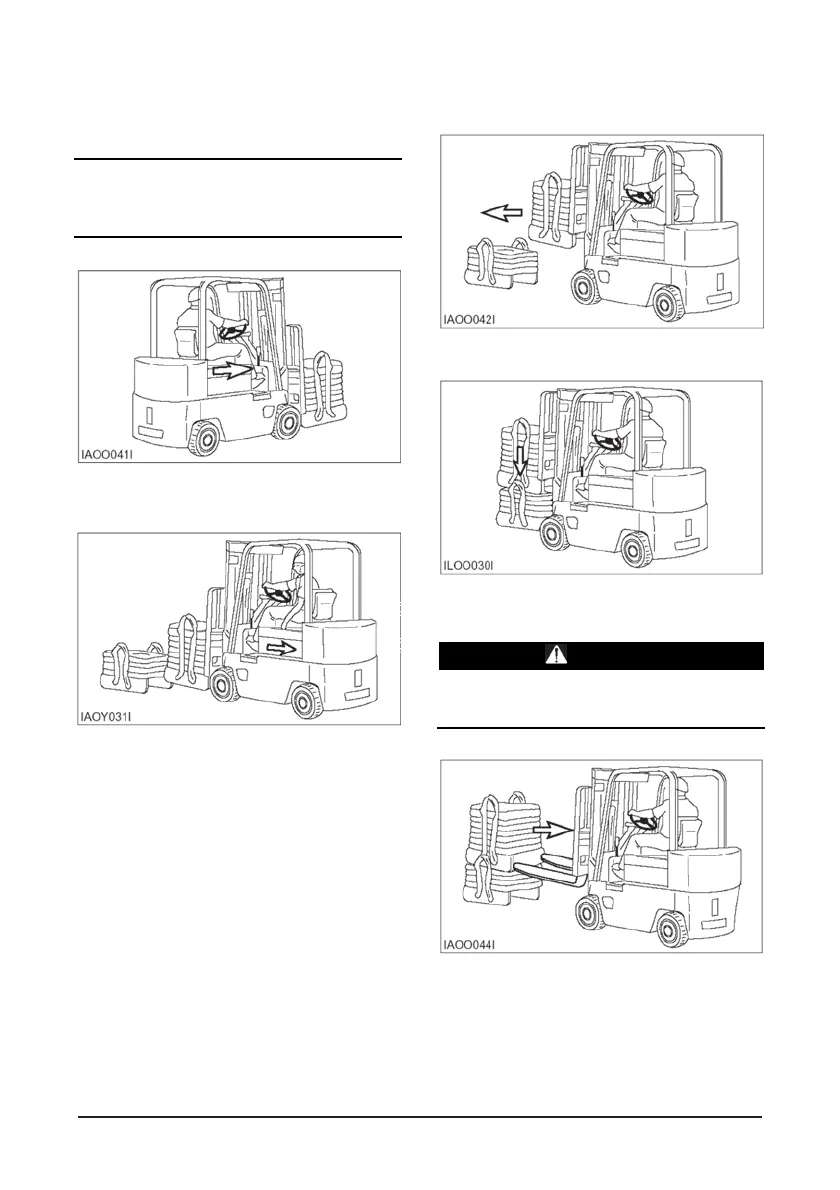 IAOO041I

IAOY031I

IAOO042I

ILOO030I

IAOO044I