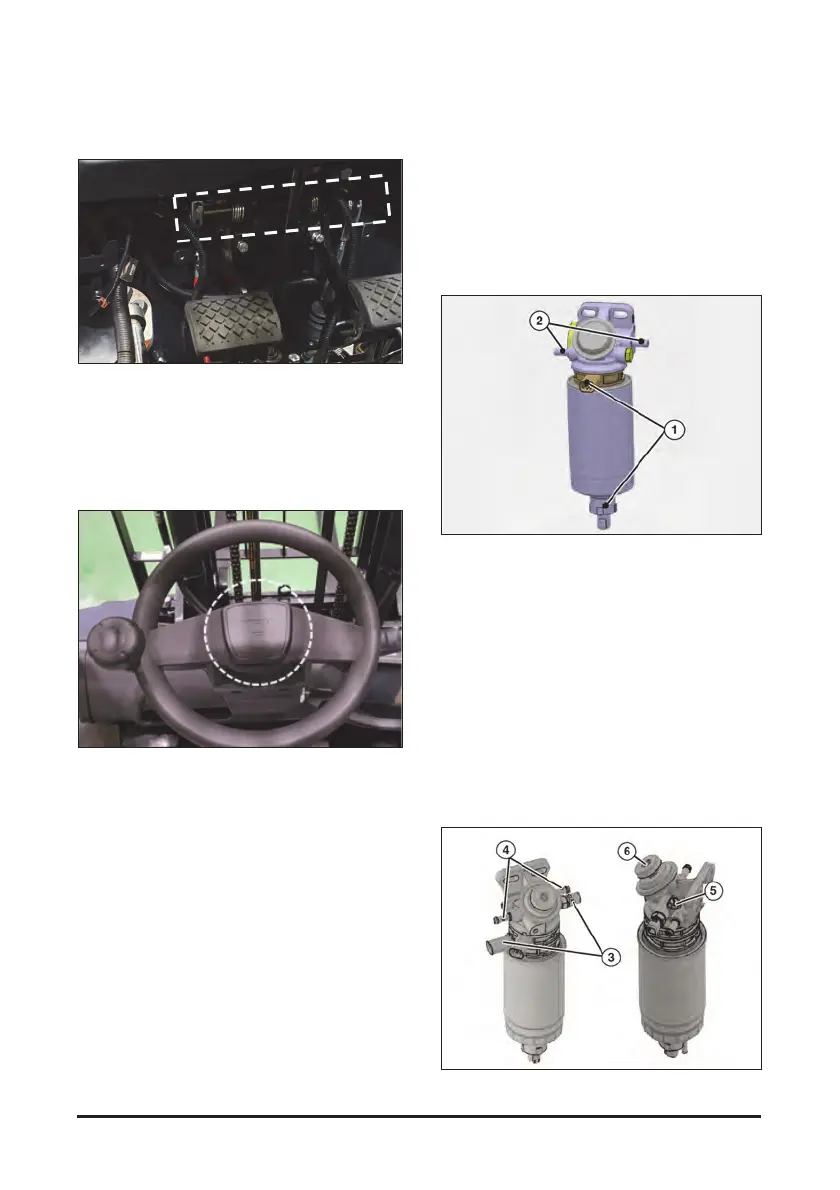 2

1

4

6

5

3