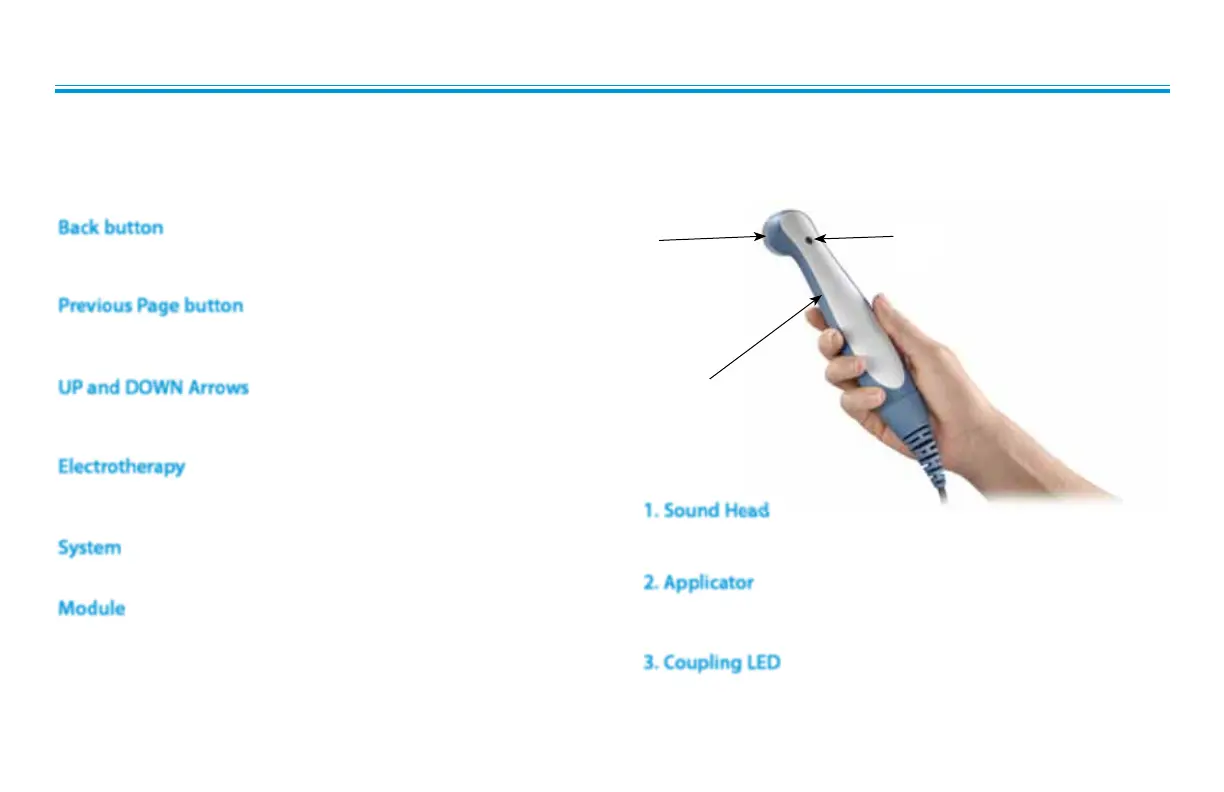 Back button

Previous Page button

UP and DOWN Arrows

Electrotherapy

System

Module

1. Sound Head

2. Applicator

3. Coupling LED