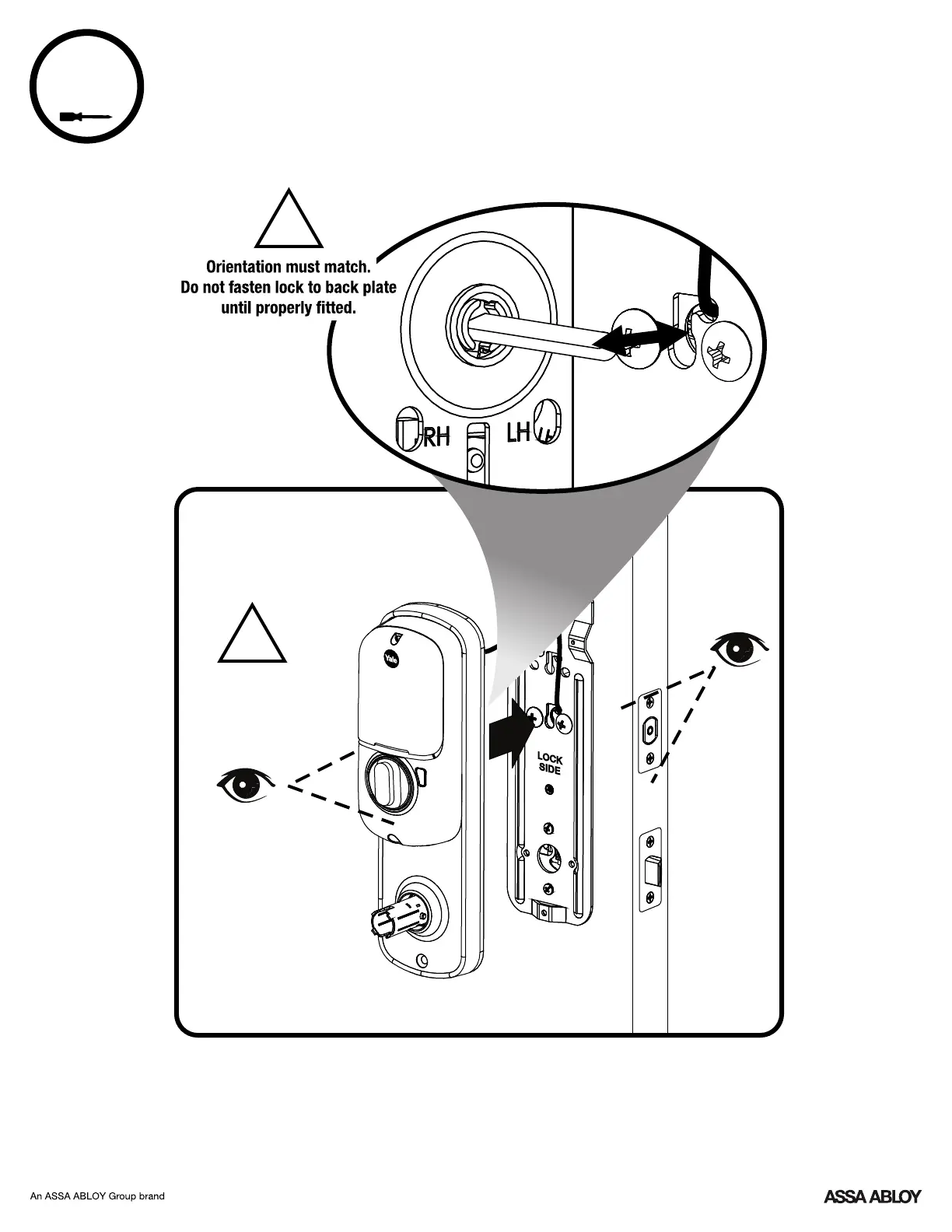 Orientation must match.
Do not fasten lock to back plate
until properly fitted.

RH LH

Yale

LOCK
SIDE

An ASSA ABLOY Group brand

ASSA ABLOY