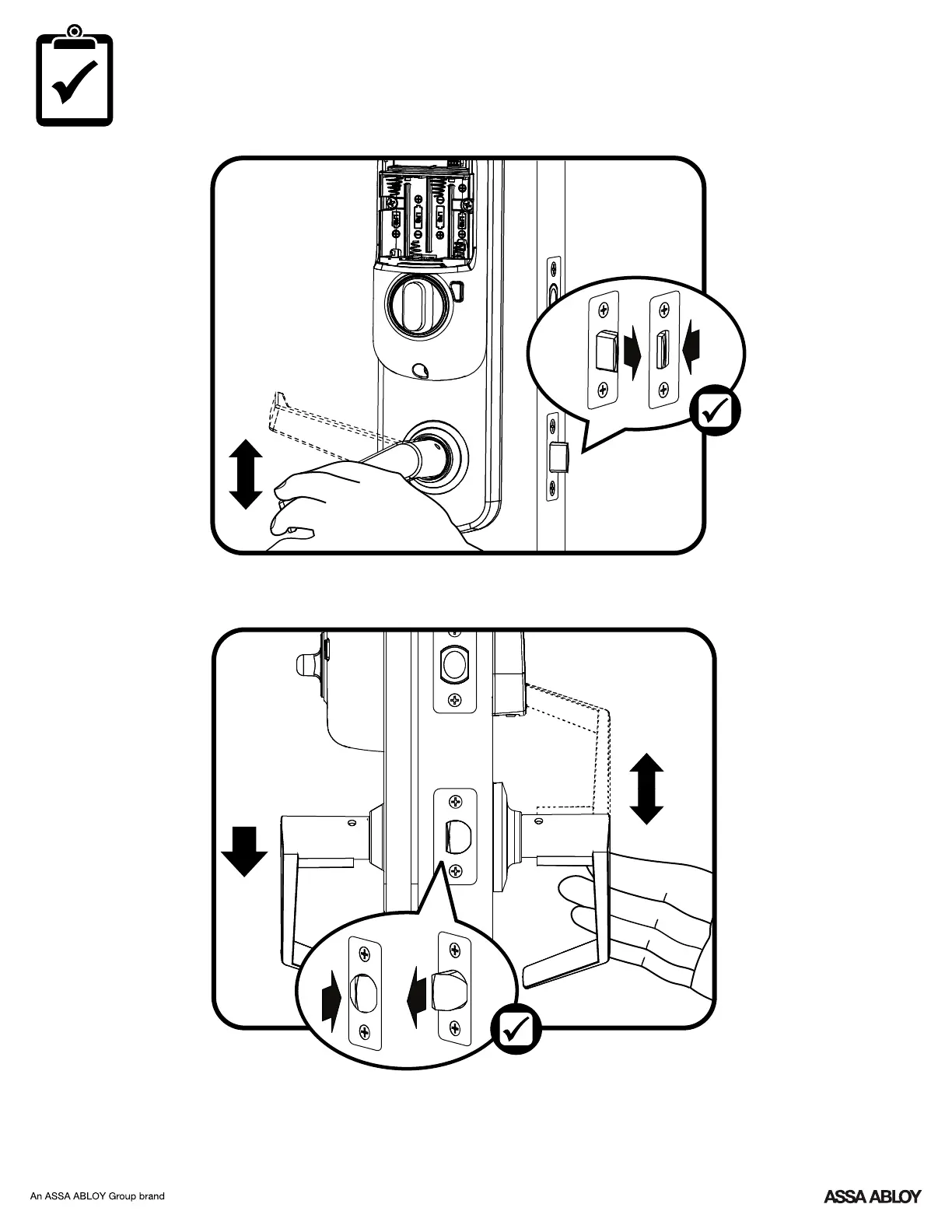 An ASSA ABLOY Group brand

ASSA ABLOY