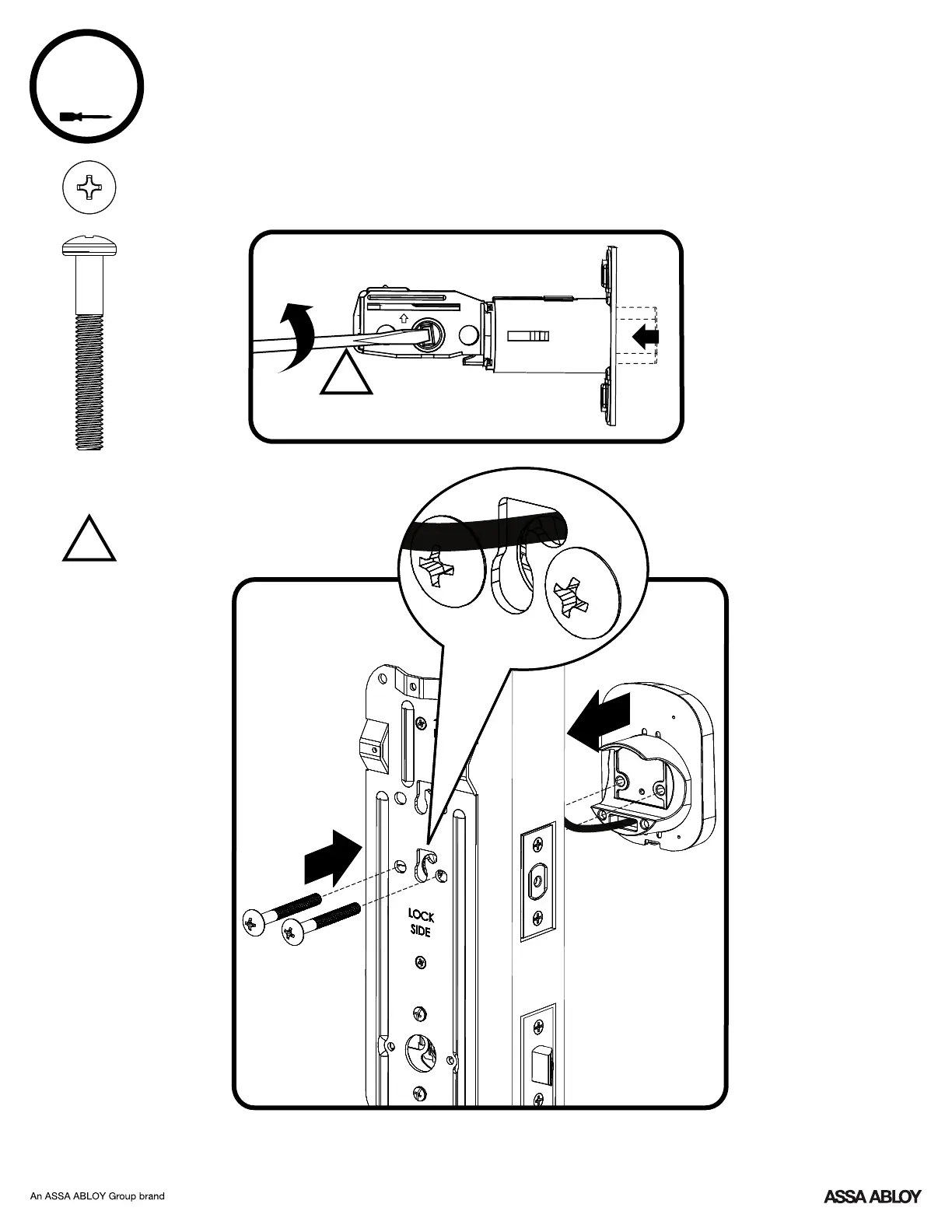 LOCK SIDE

An ASSA ABLOY Group brand

ASSA ABLOY