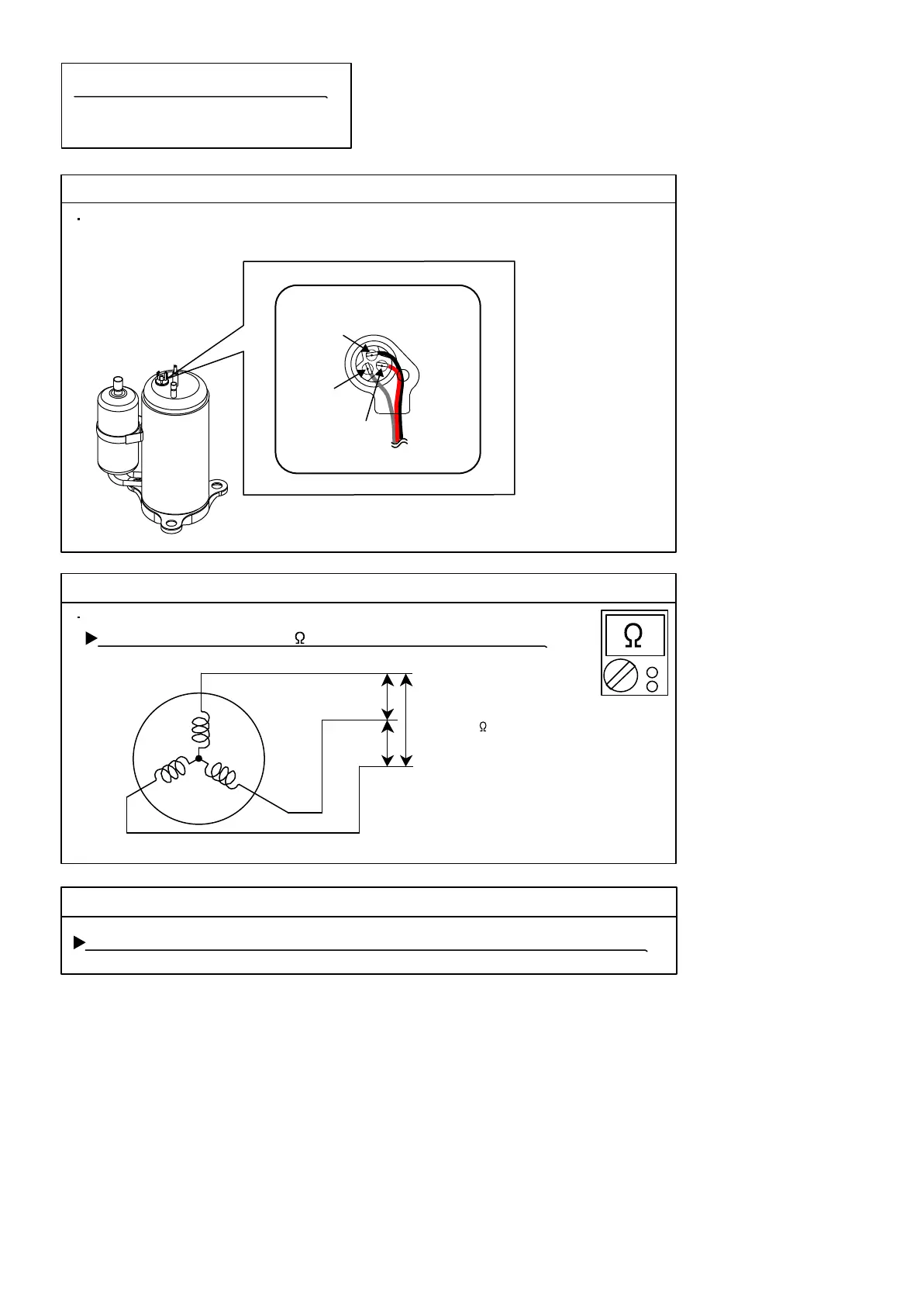 Ω

Ω

Ω