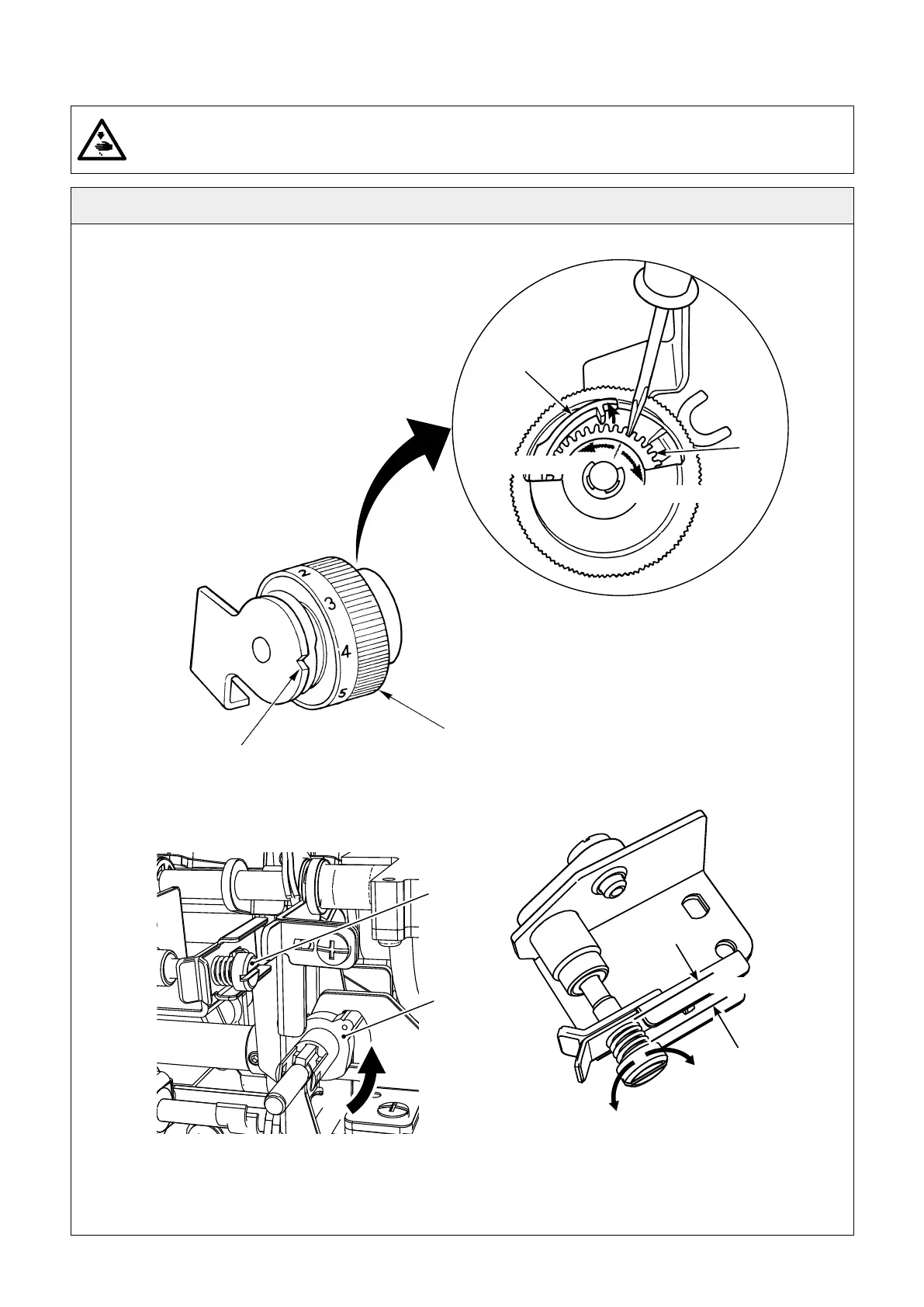 2
3
4
5