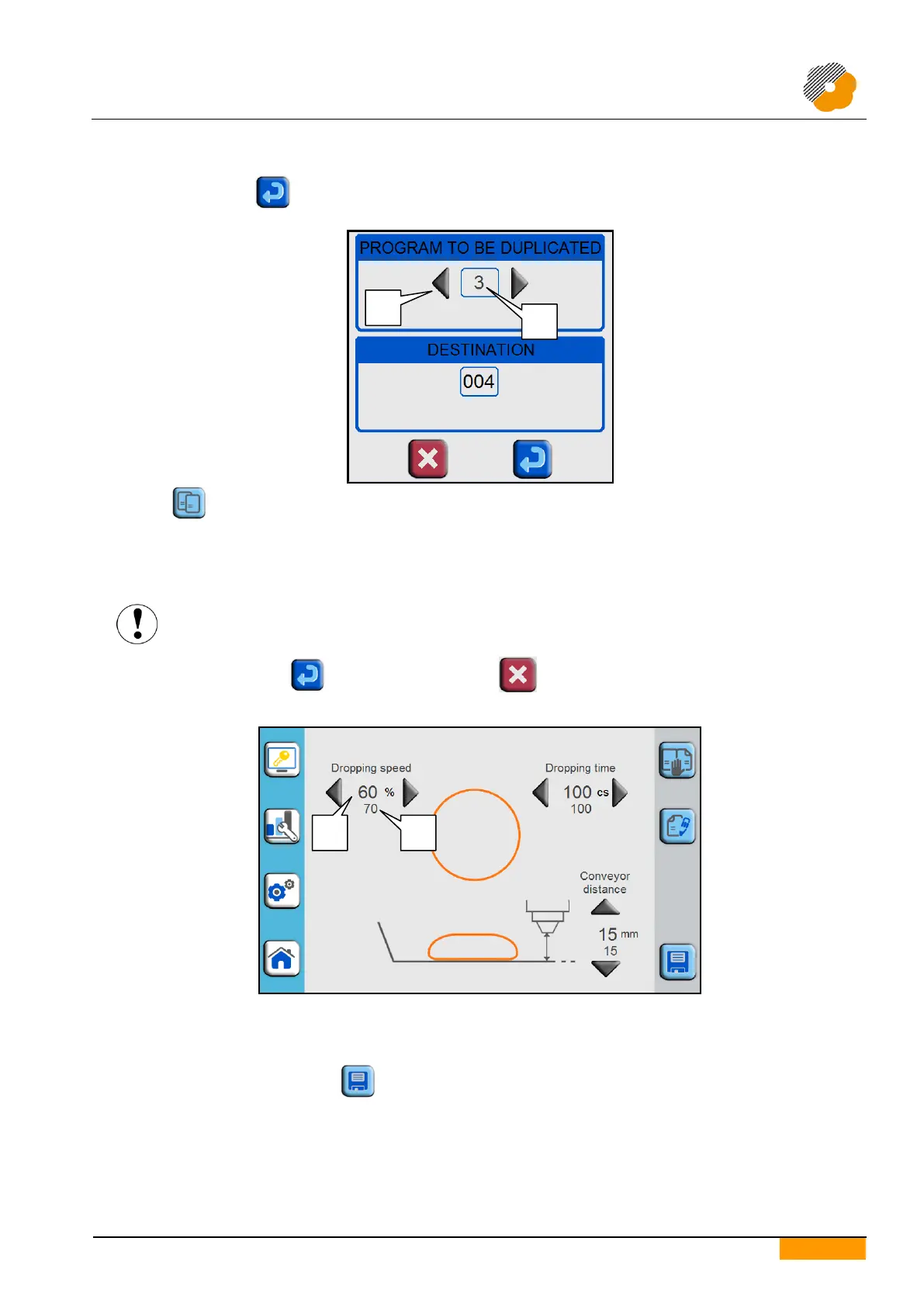 PROGRAM TO BE DUPLICATED

3

DESTINATION

004

Dropping speed

60 %

70

Dropping time

100 cs

100

Conveyor distance

15 mm

15