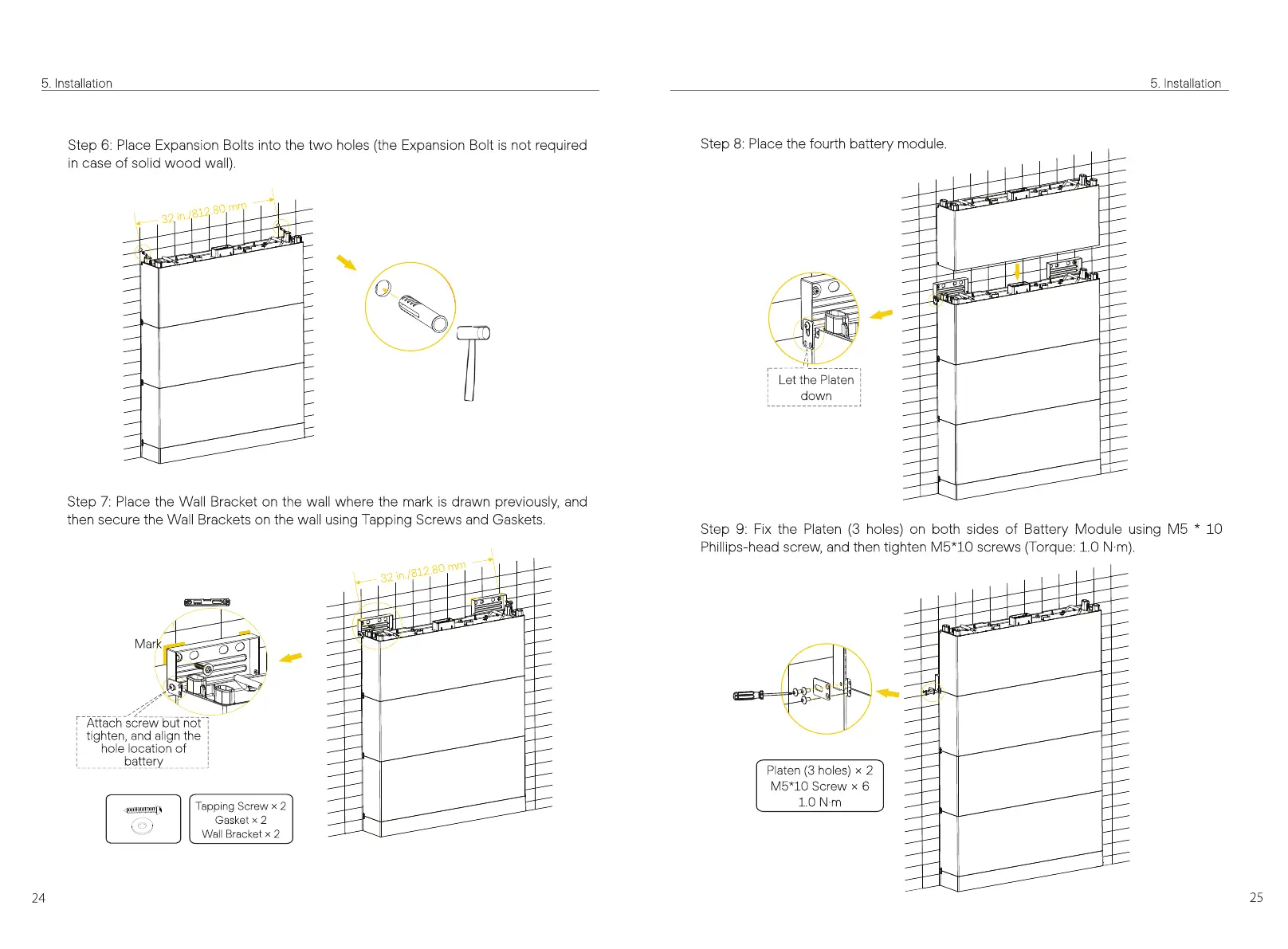 5. Installation

Step 6: Place Expansion Bolts into the two holes (the Expansion Bolt is not required in case of solid wood wall).

32 in./812.80 mm

Step 7: Place the Wall Bracket on the wall where the mark is drawn previously, and then secure the Wall Brackets on the wall using Tapping Screws and Gaskets.

32 in./812.80 mm

Mark

Attach screw but not tighten, and align the hole location of battery

Tapping Screw × 2
Gasket × 2
Wall Bracket × 2

24

5. Installation

Step 8: Place the fourth battery module.

Let the Platen down

Step 9: Fix the Platen (3 holes) on both sides of Battery Module using M5 * 10 Phillips-head screw, and then tighten M5*10 screws (Torque: 1.0 N·m).

Platen (3 holes) × 2
M5*10 Screw × 6
1.0 N·m

25