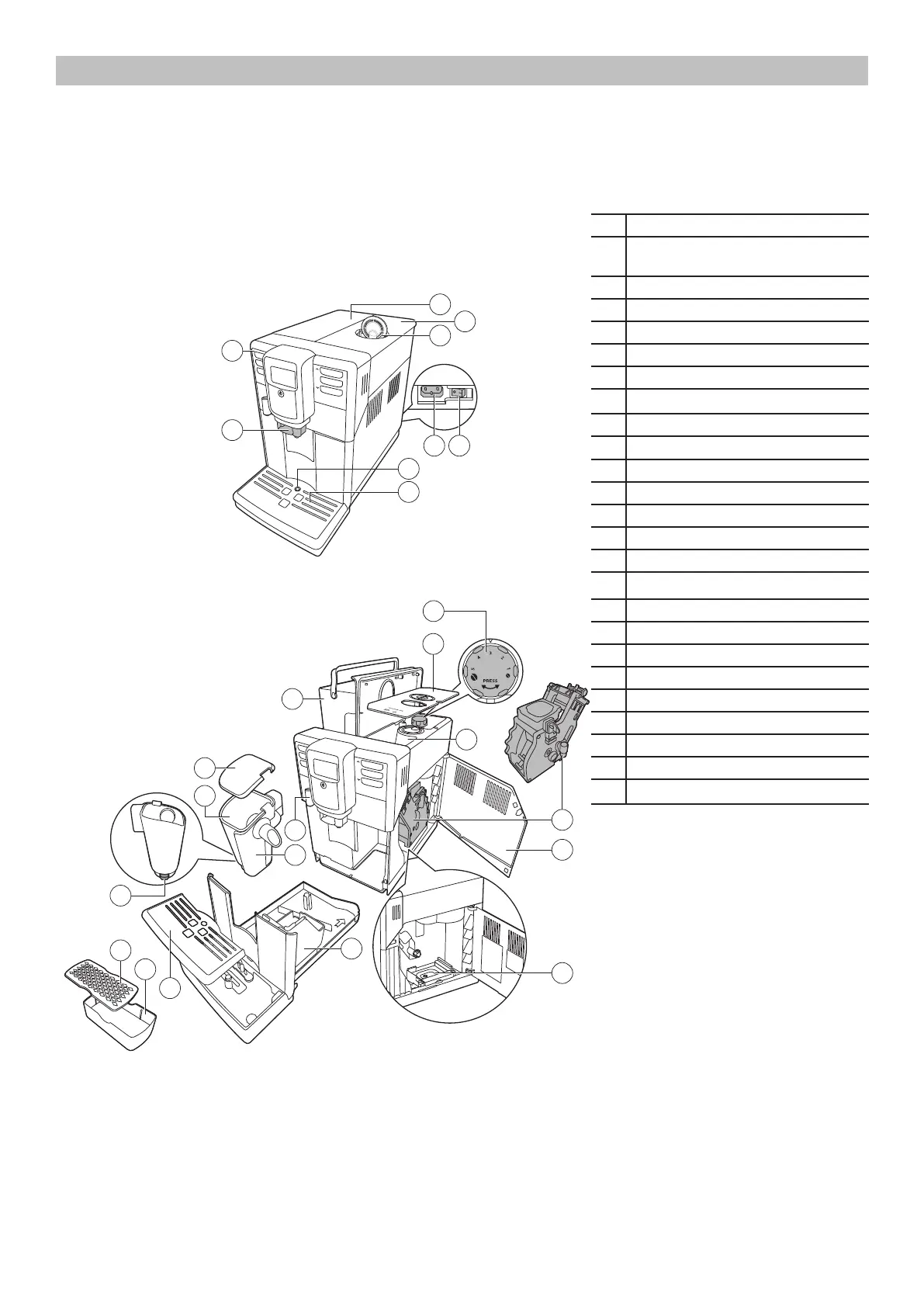 PRESS