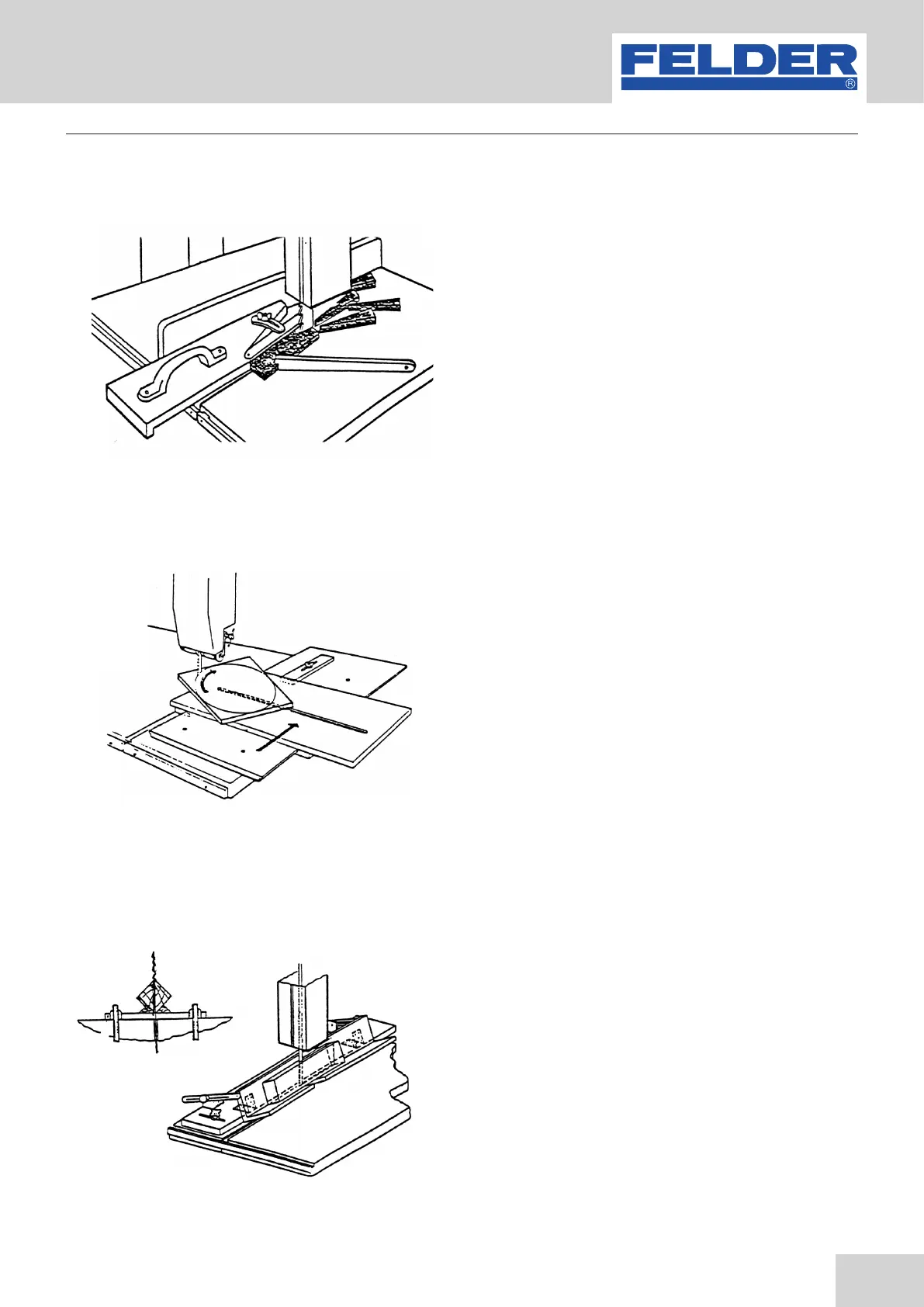 FELDER
®