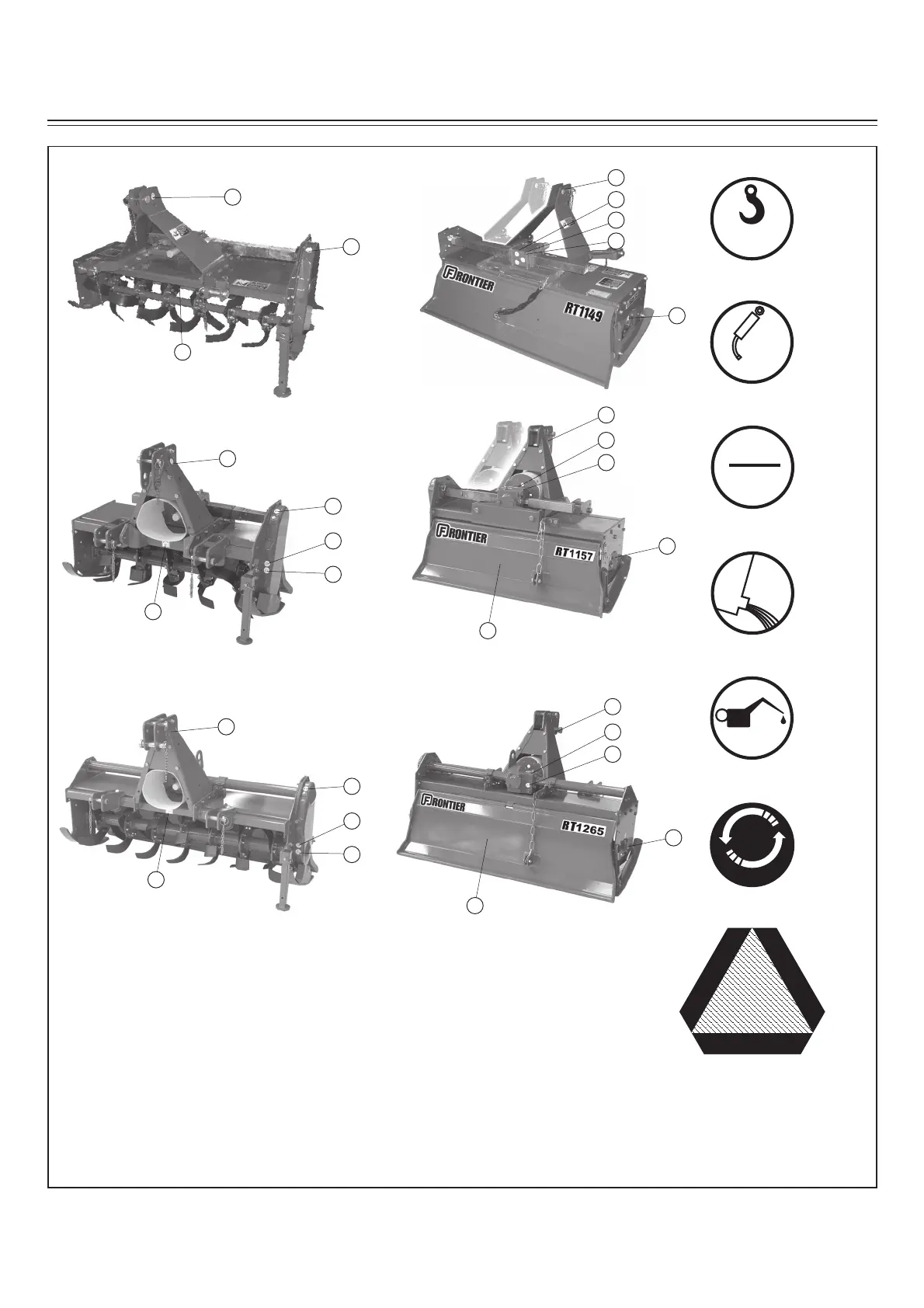 FRONTIER RT1149

FRONTIER RT1157

FRONTIER RT1265