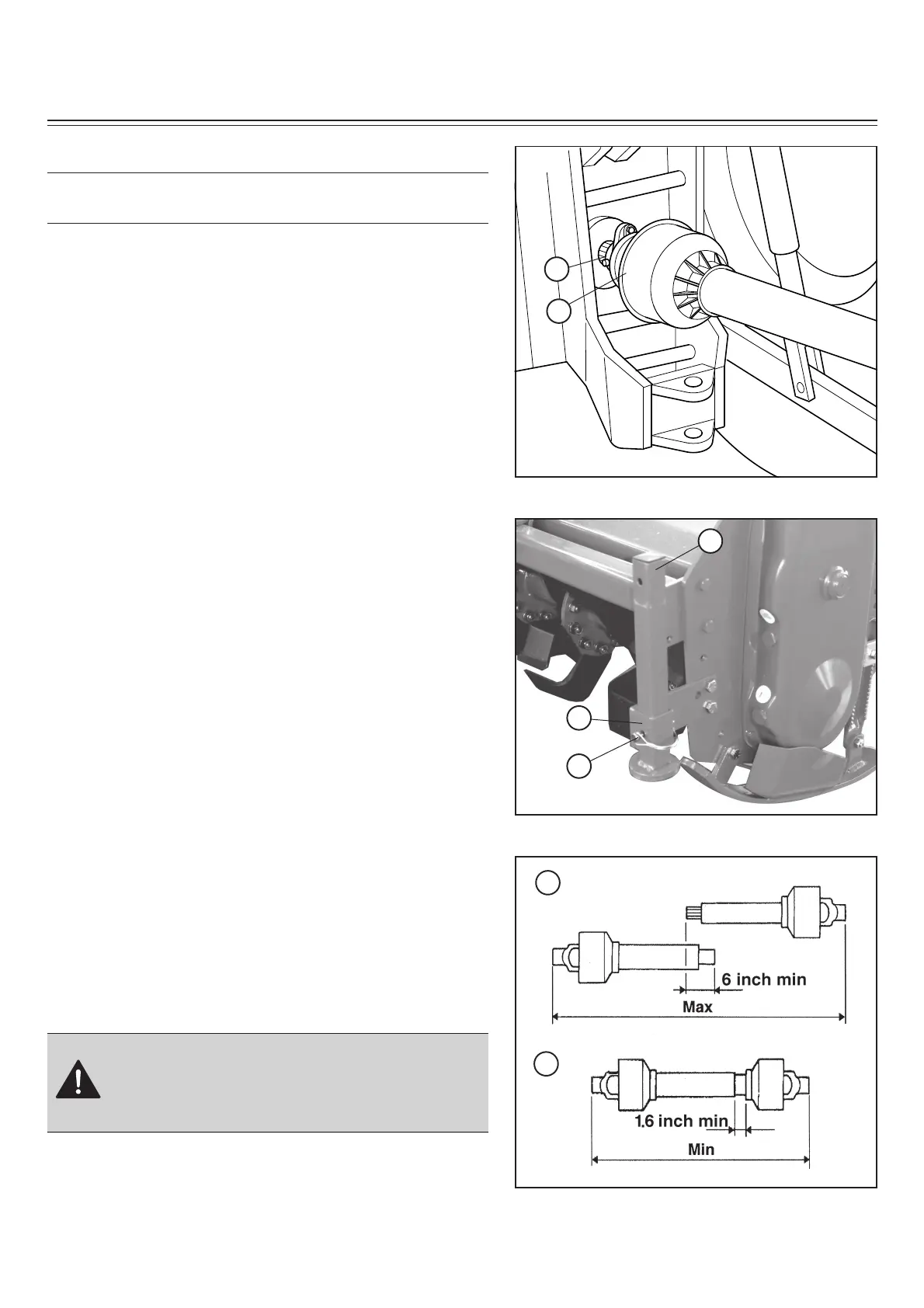 6 inch min

Max

1.6 inch min

Min