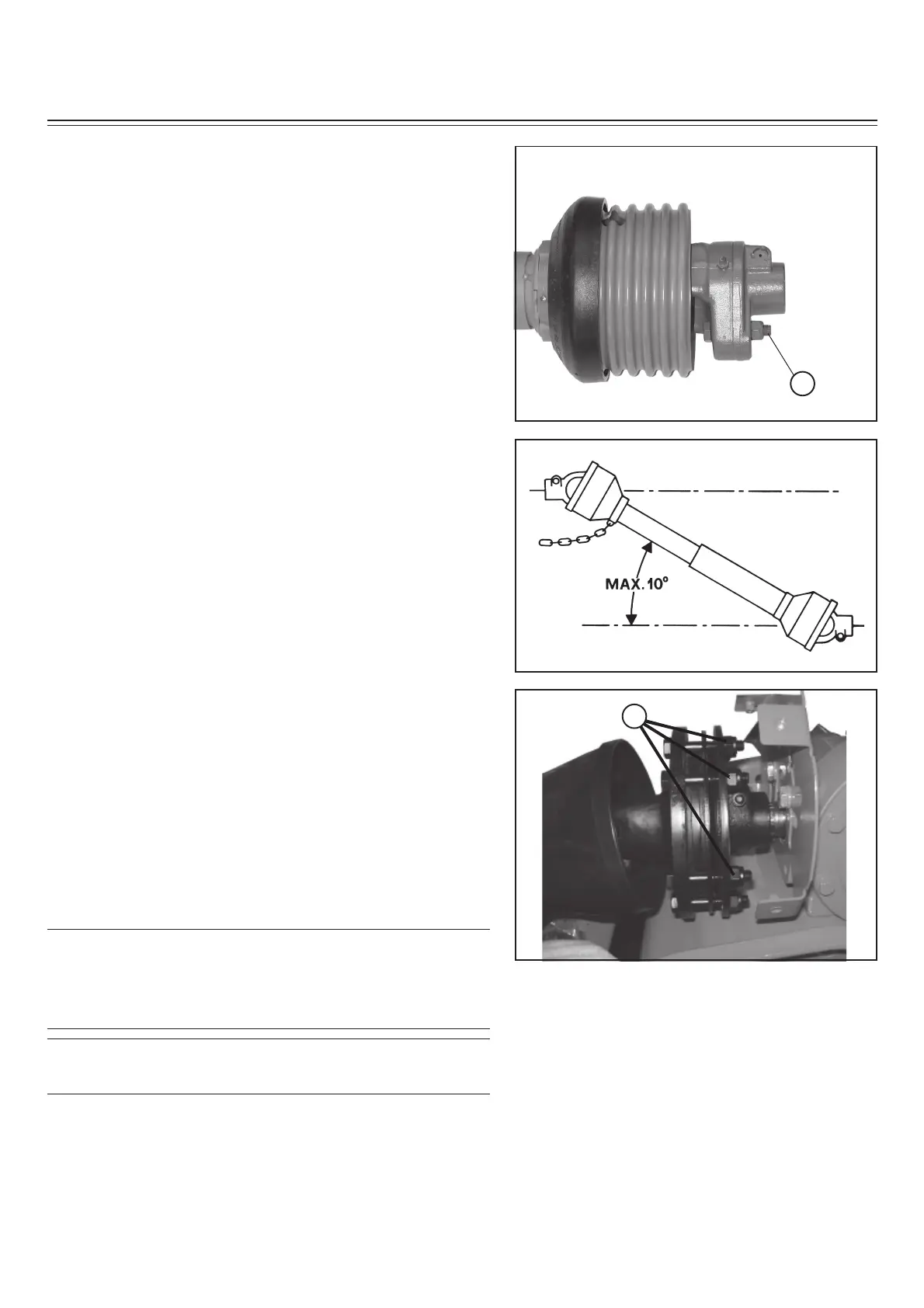 MAX. 10°