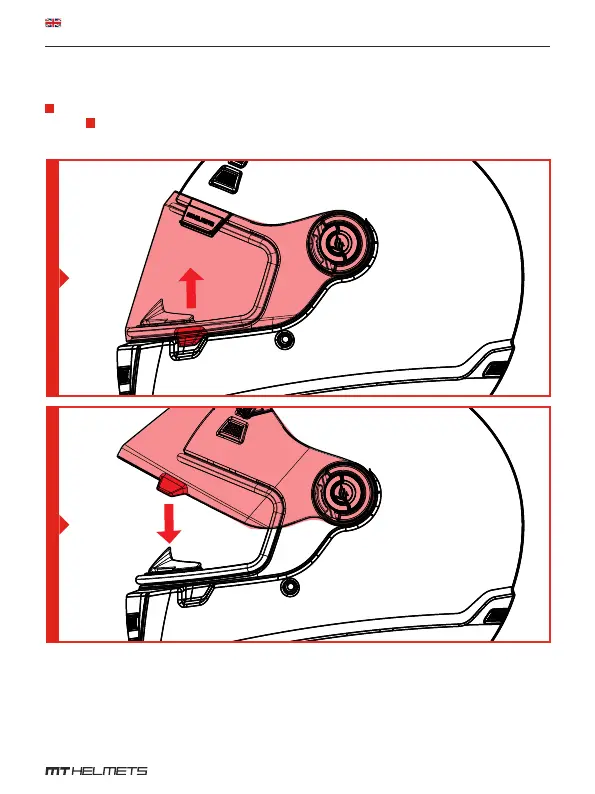 MT HELMETS