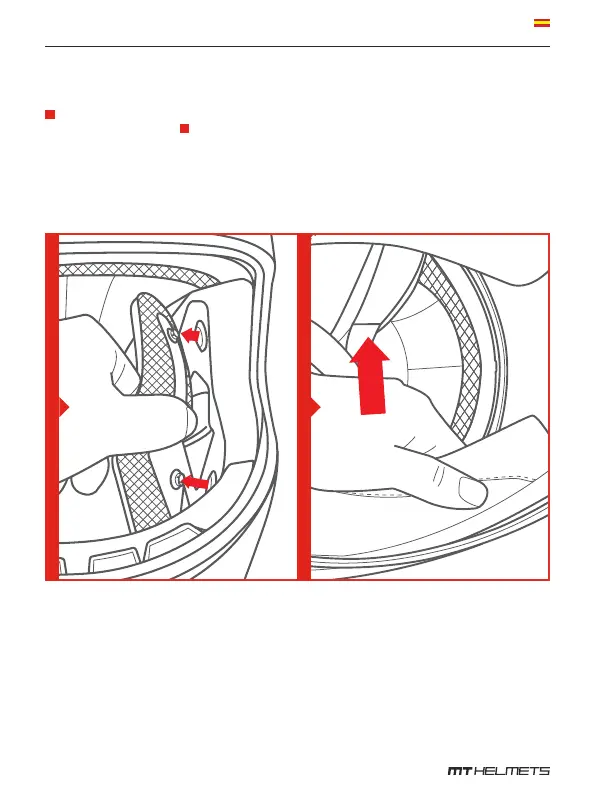 MT HELMETS