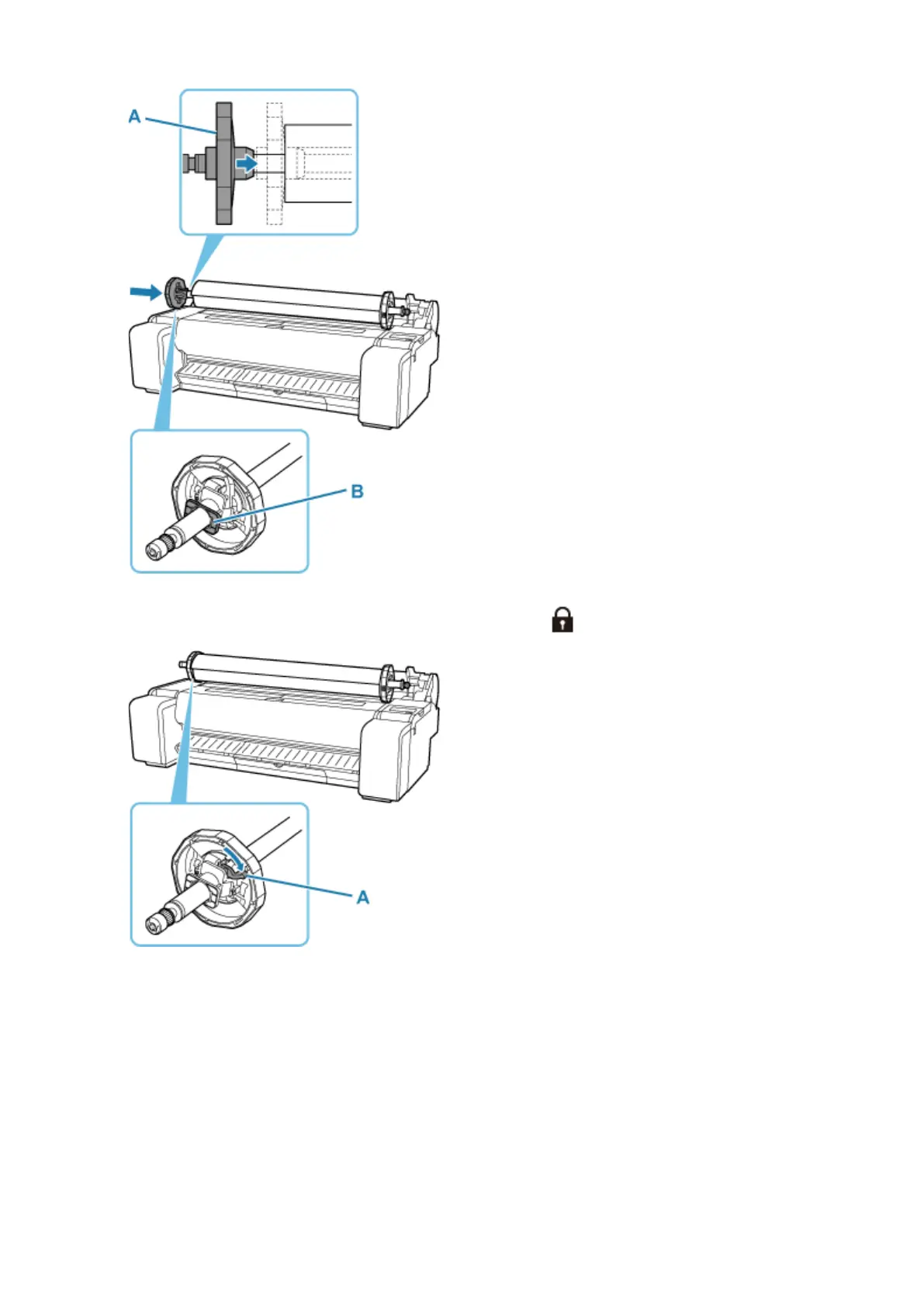 A

B

A