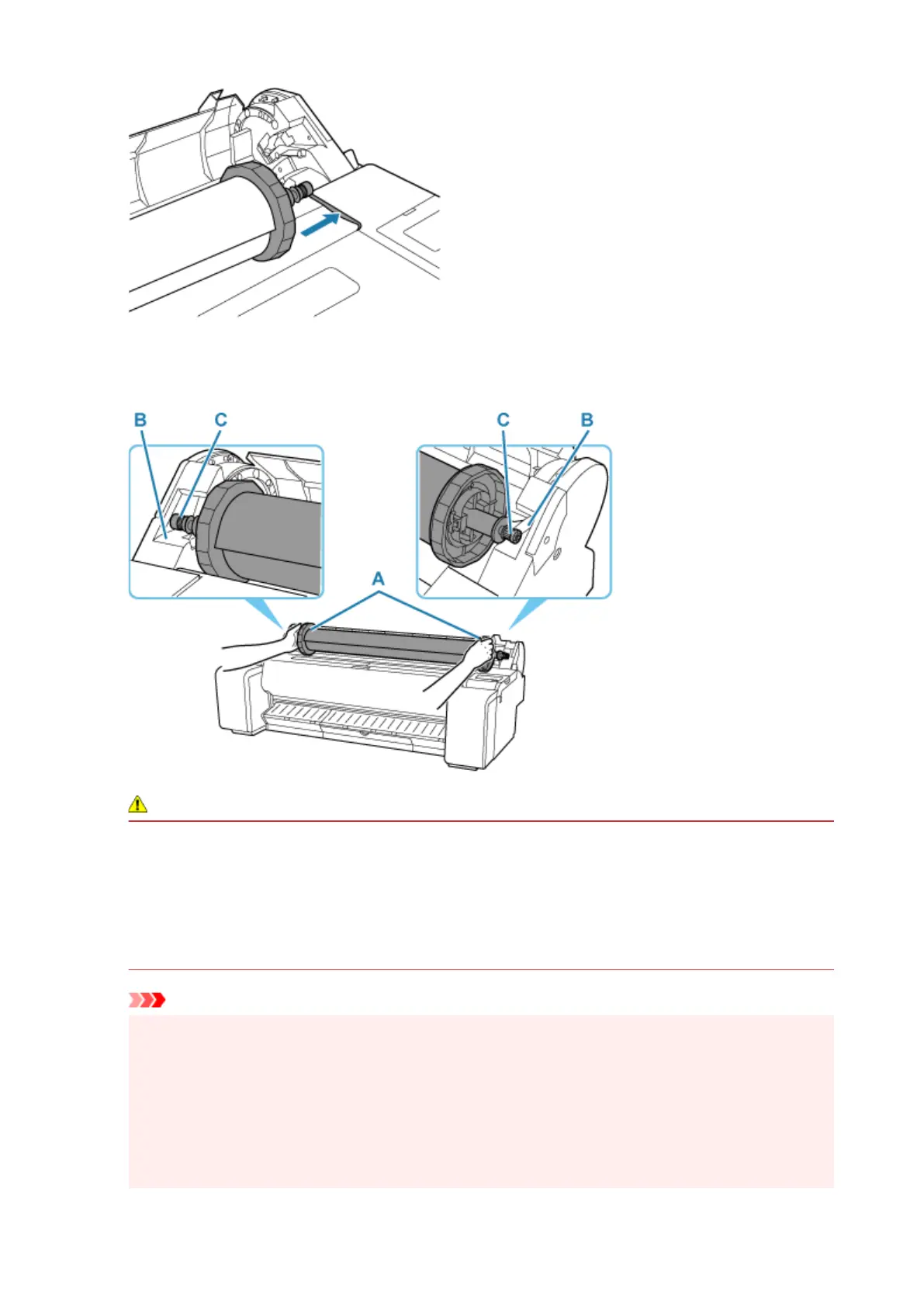 B C C B

A