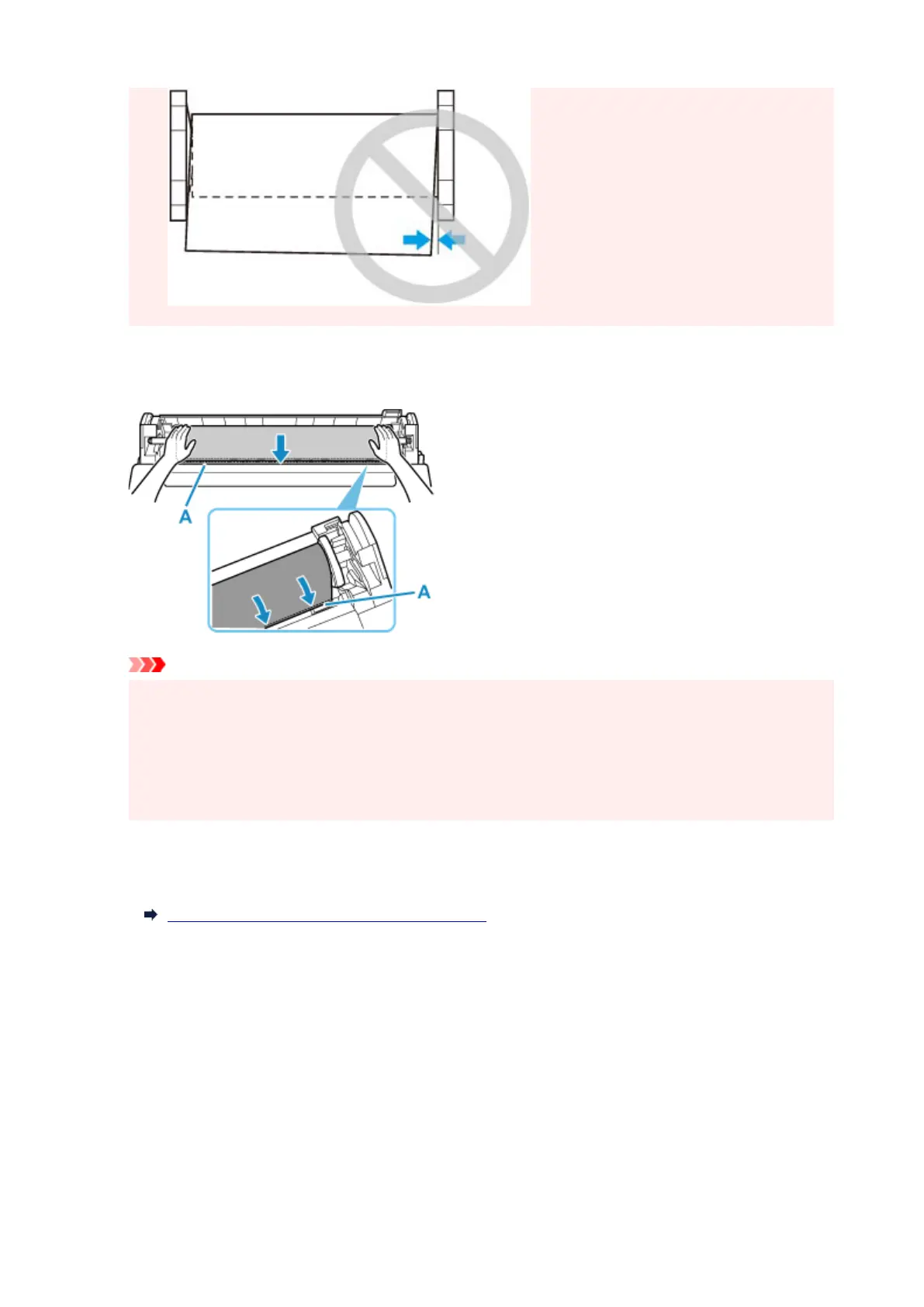 A

A