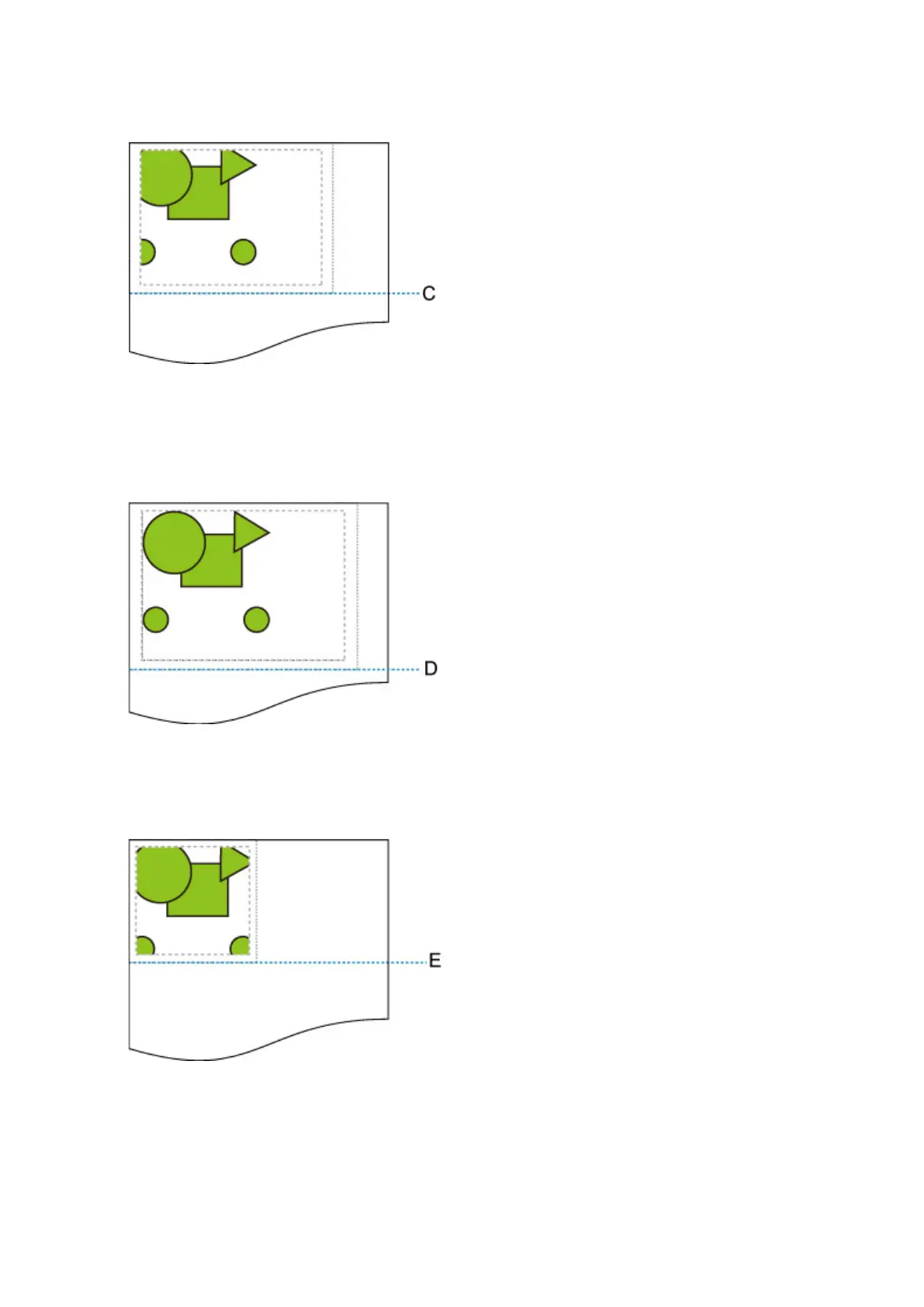 C

D

E