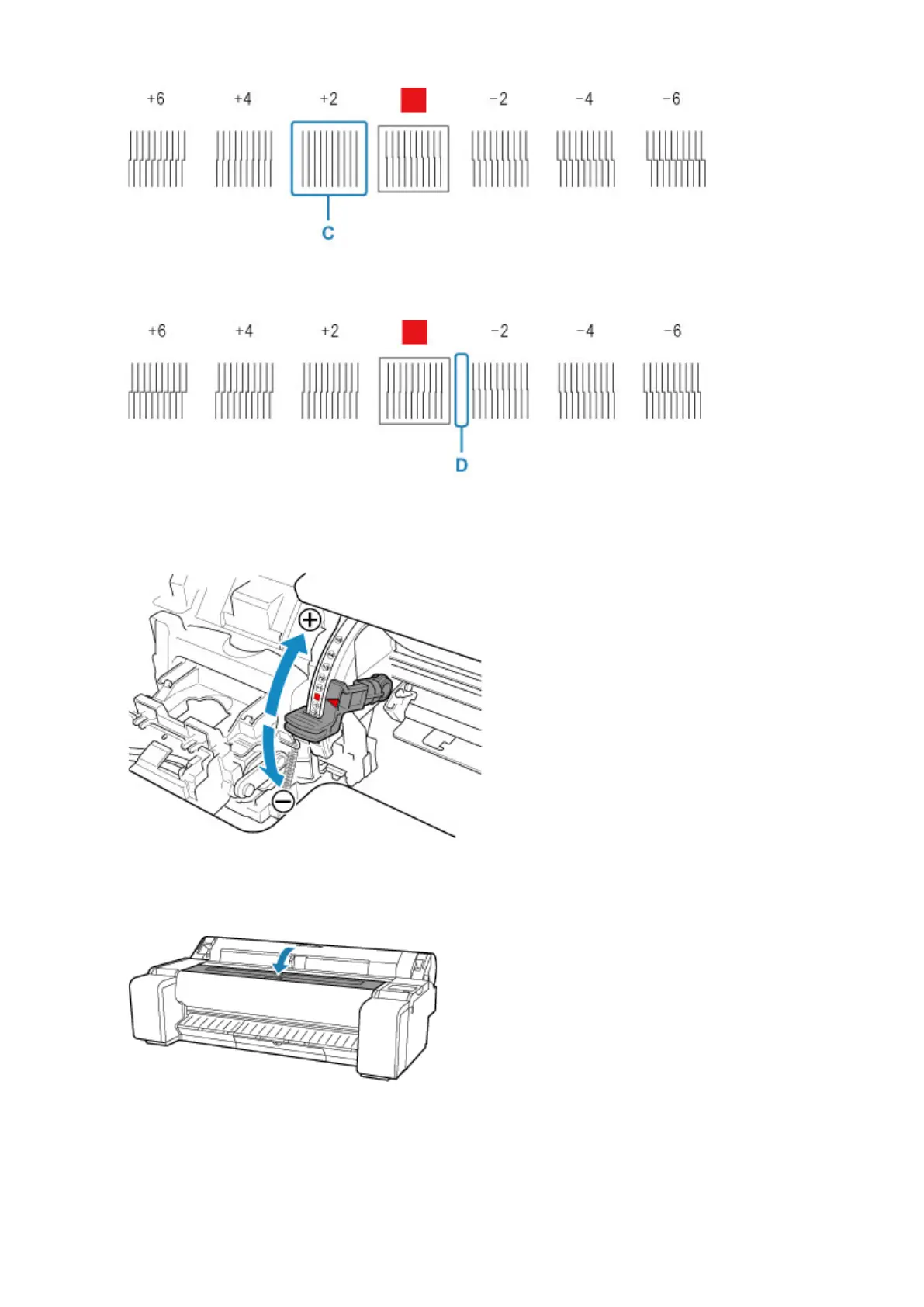 +6 +4 +2 −2 −4 −6

C

+6 +4 +2 −2 −4 −6

D