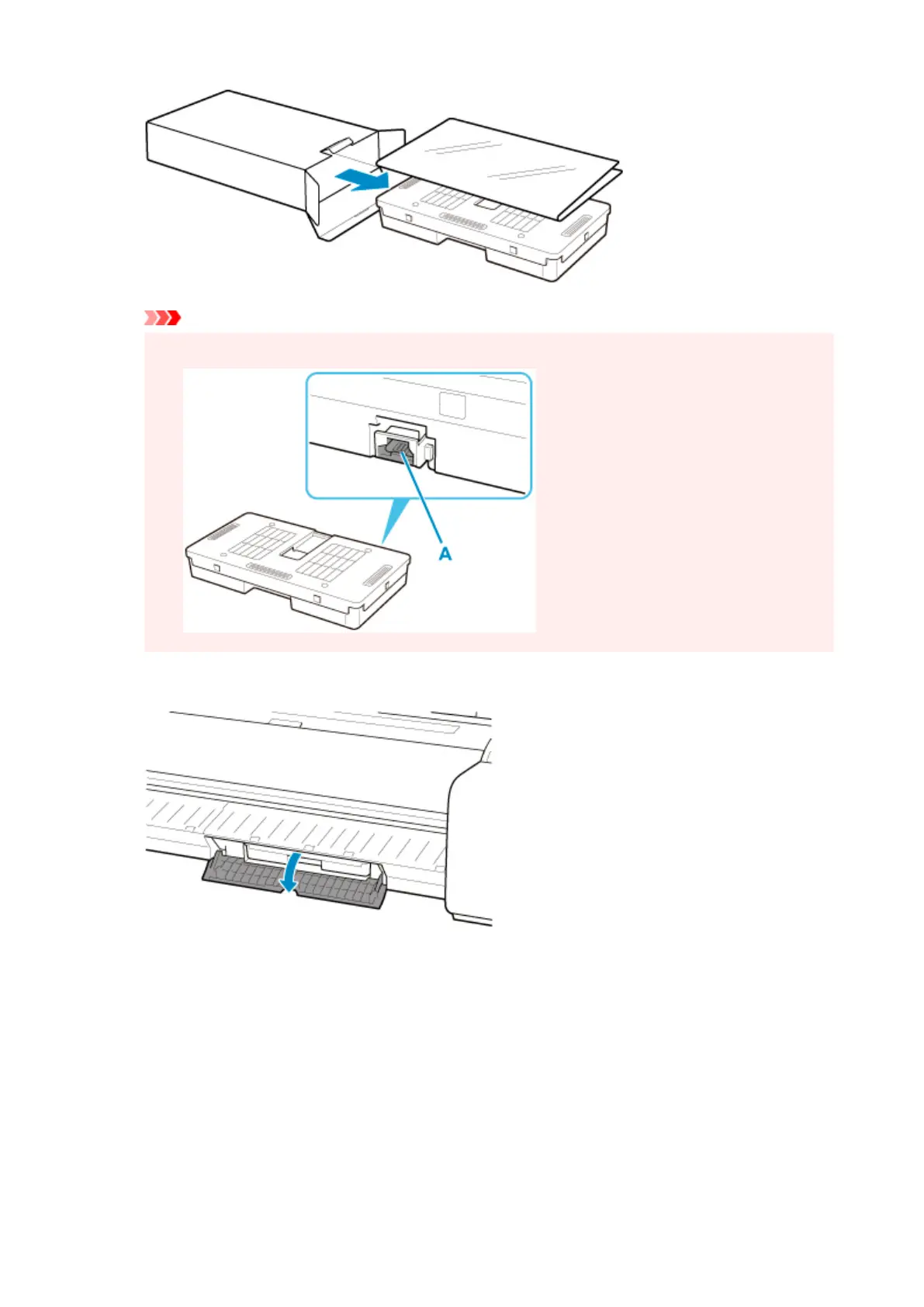 A