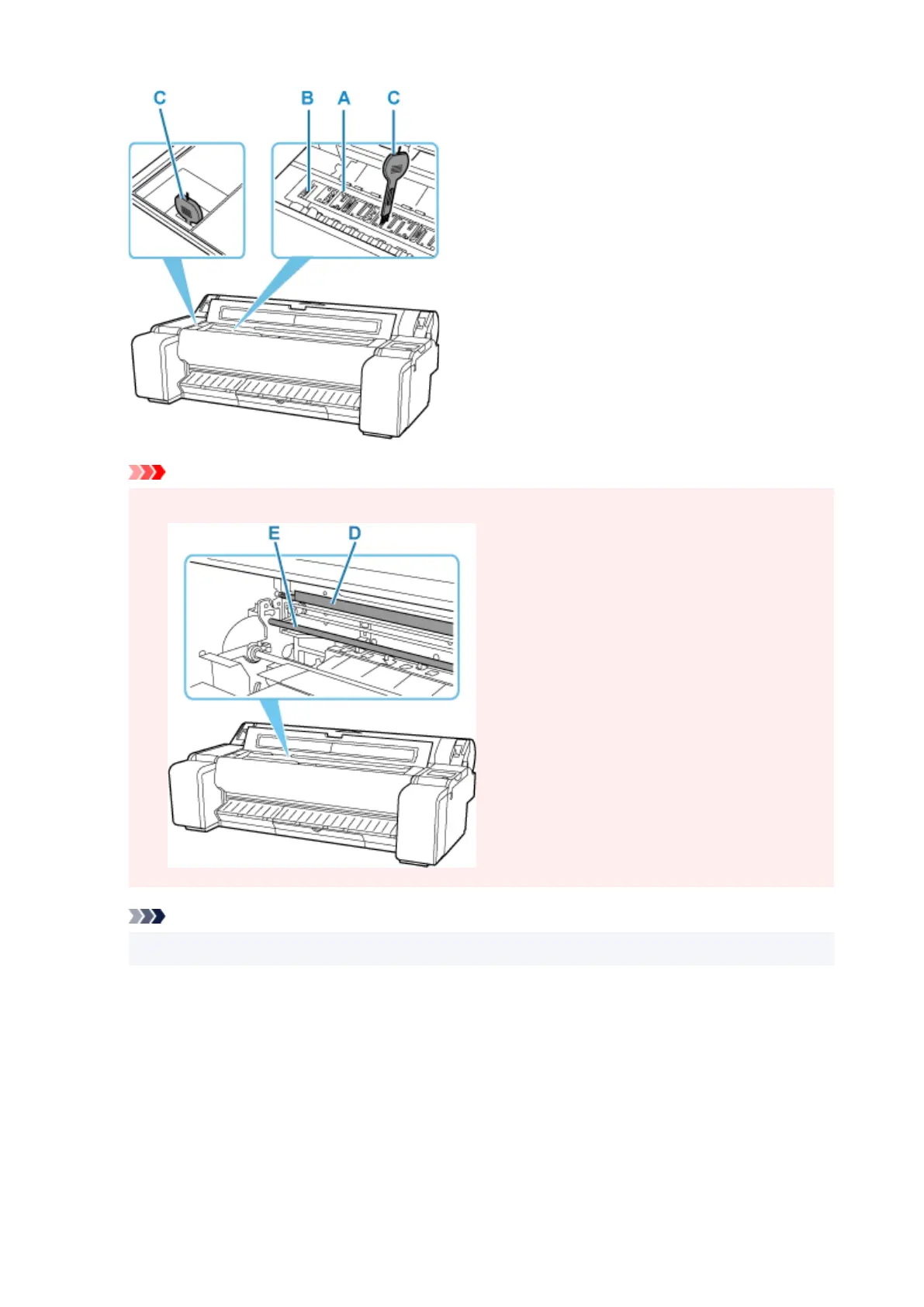 C

B A C

E D