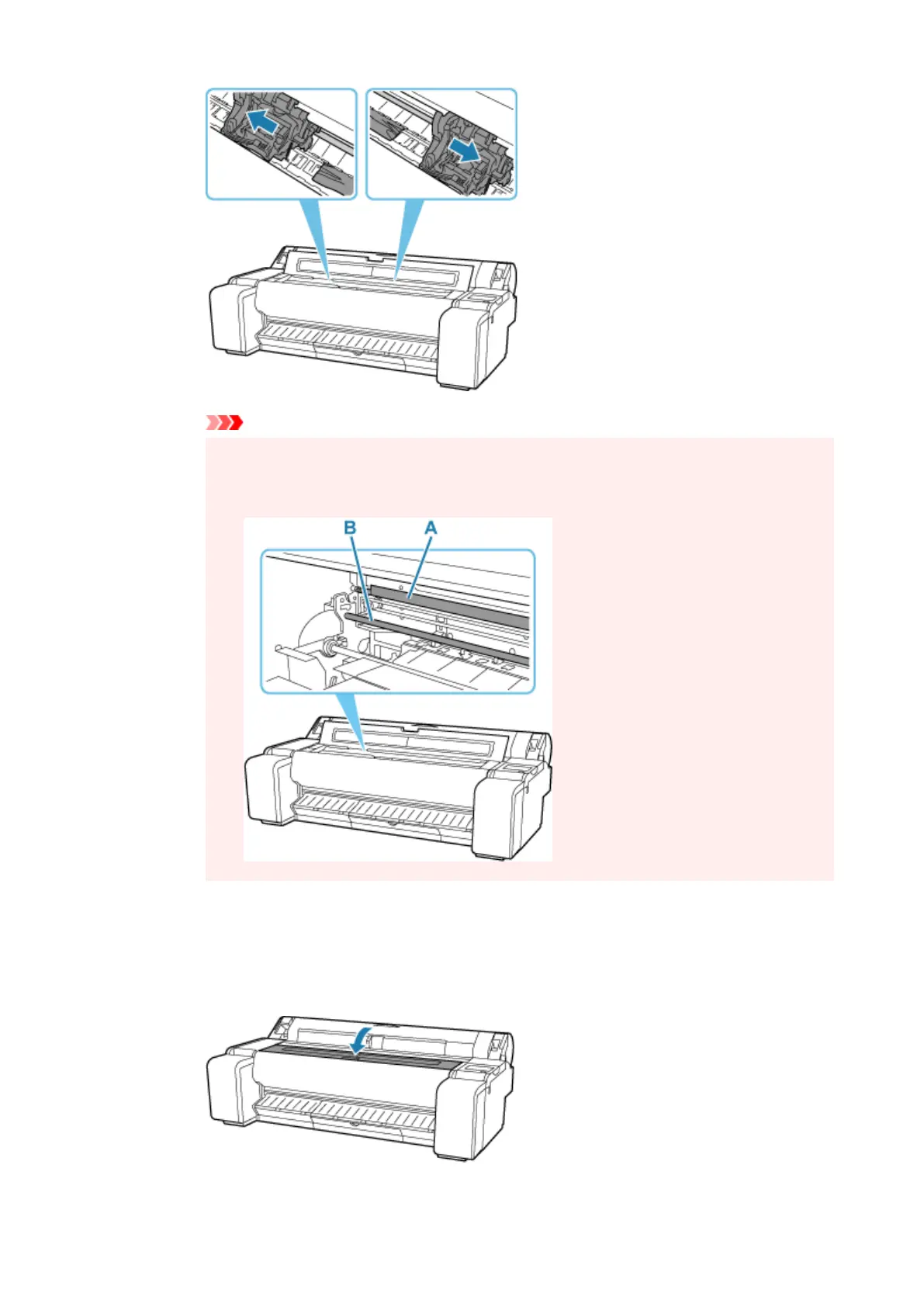 B
A