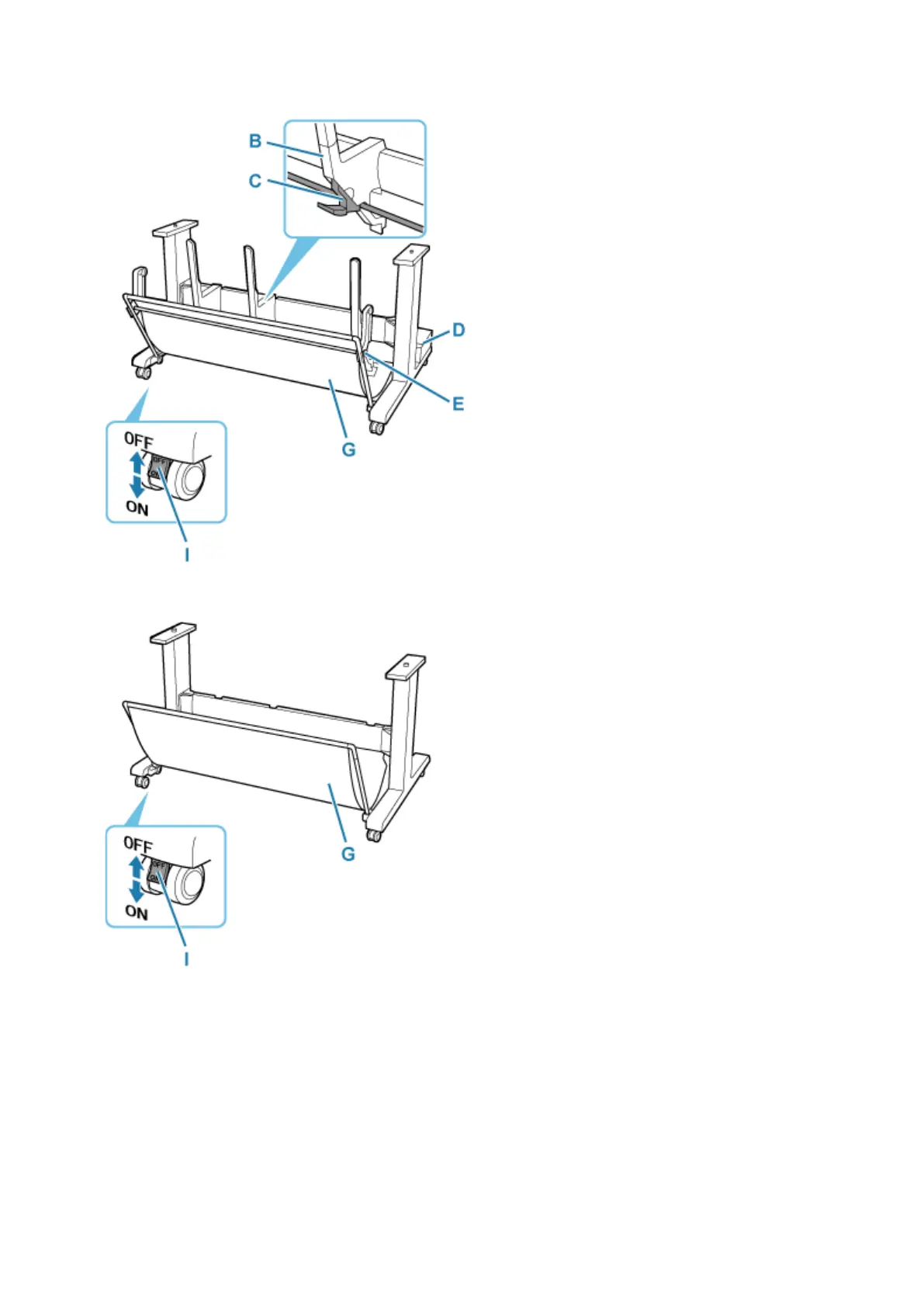 B
C
D
E
G
OFF
ON
I

G
OFF
ON
I