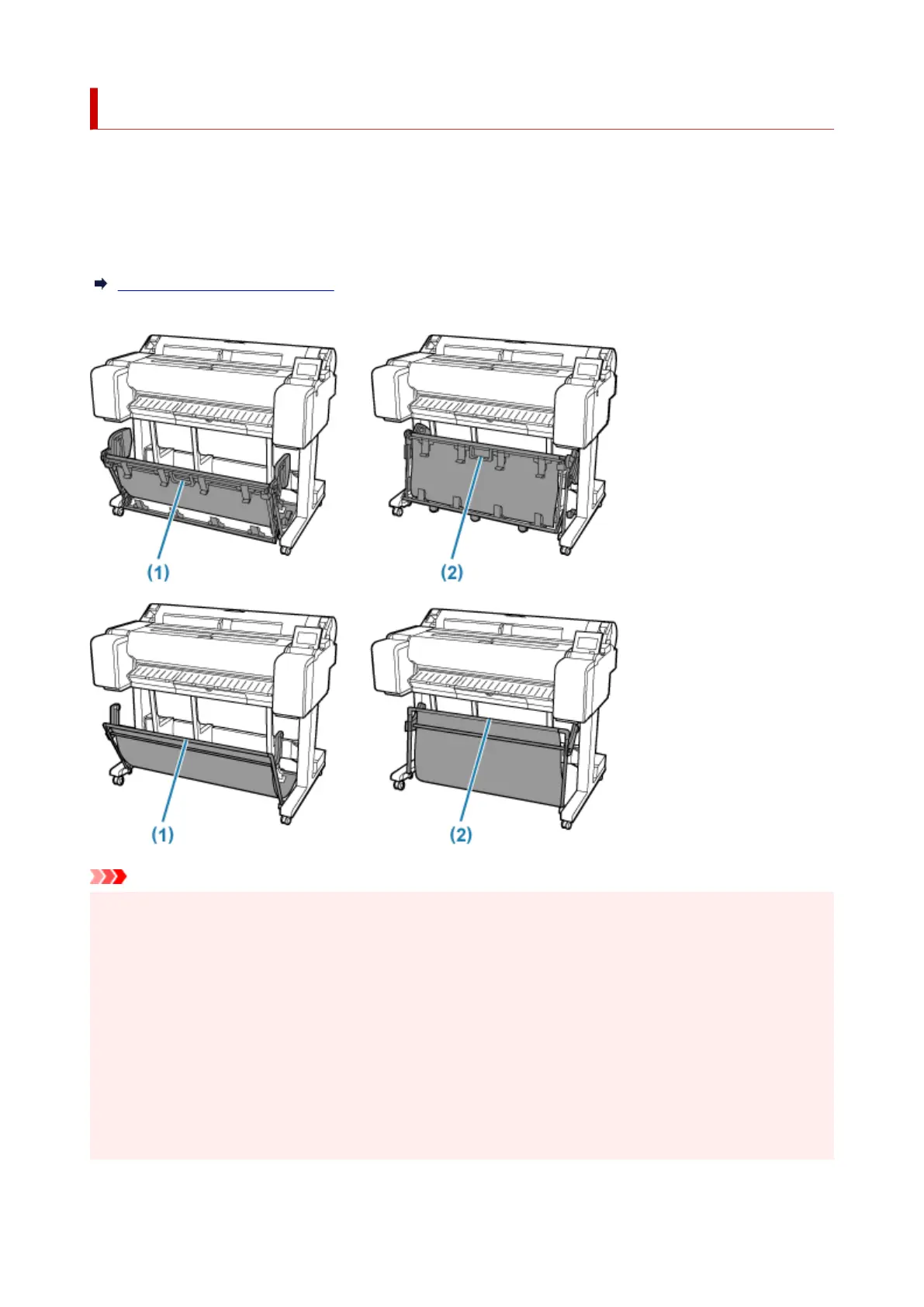 (1)

(2)

(1)

(2)