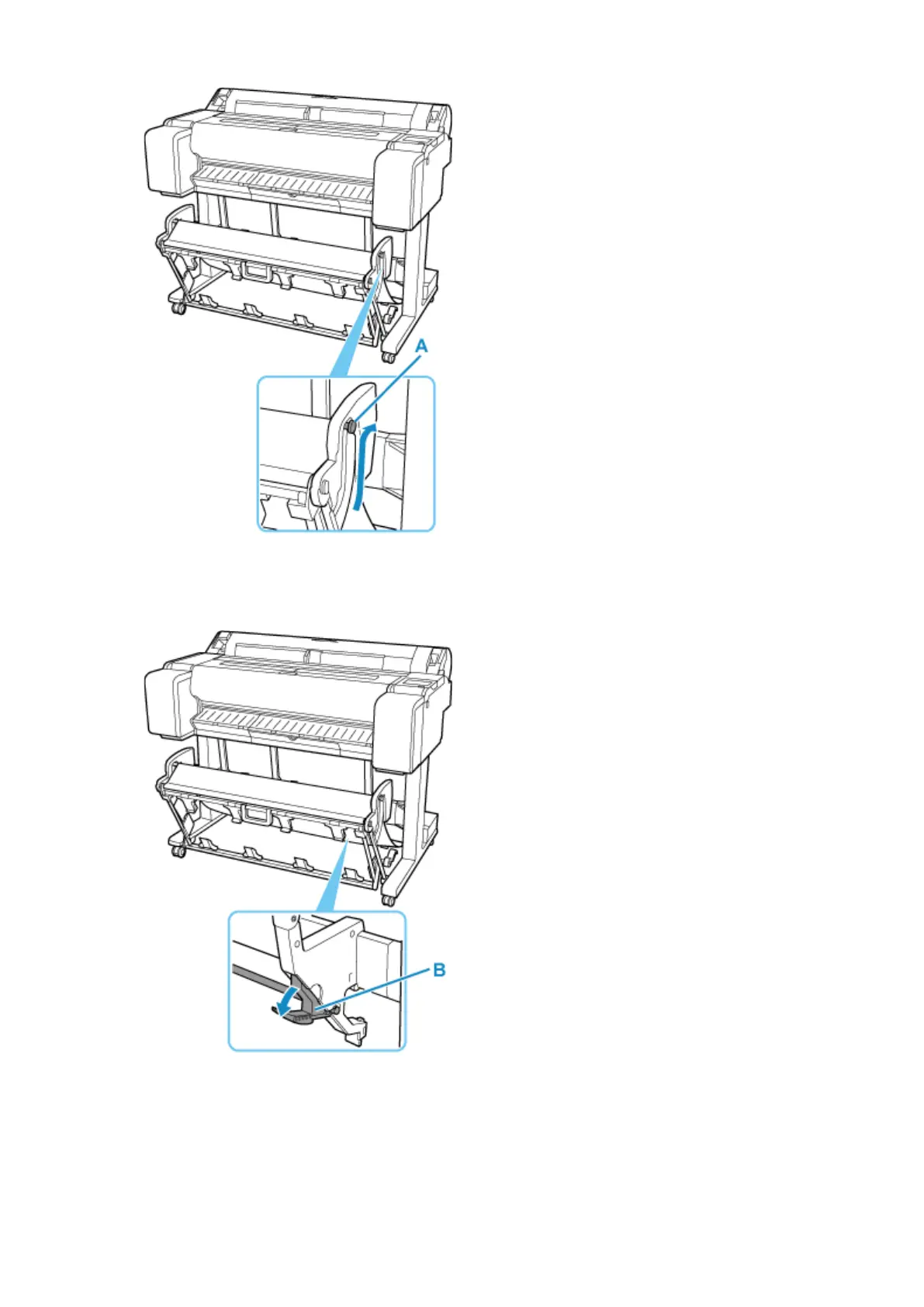 A

B