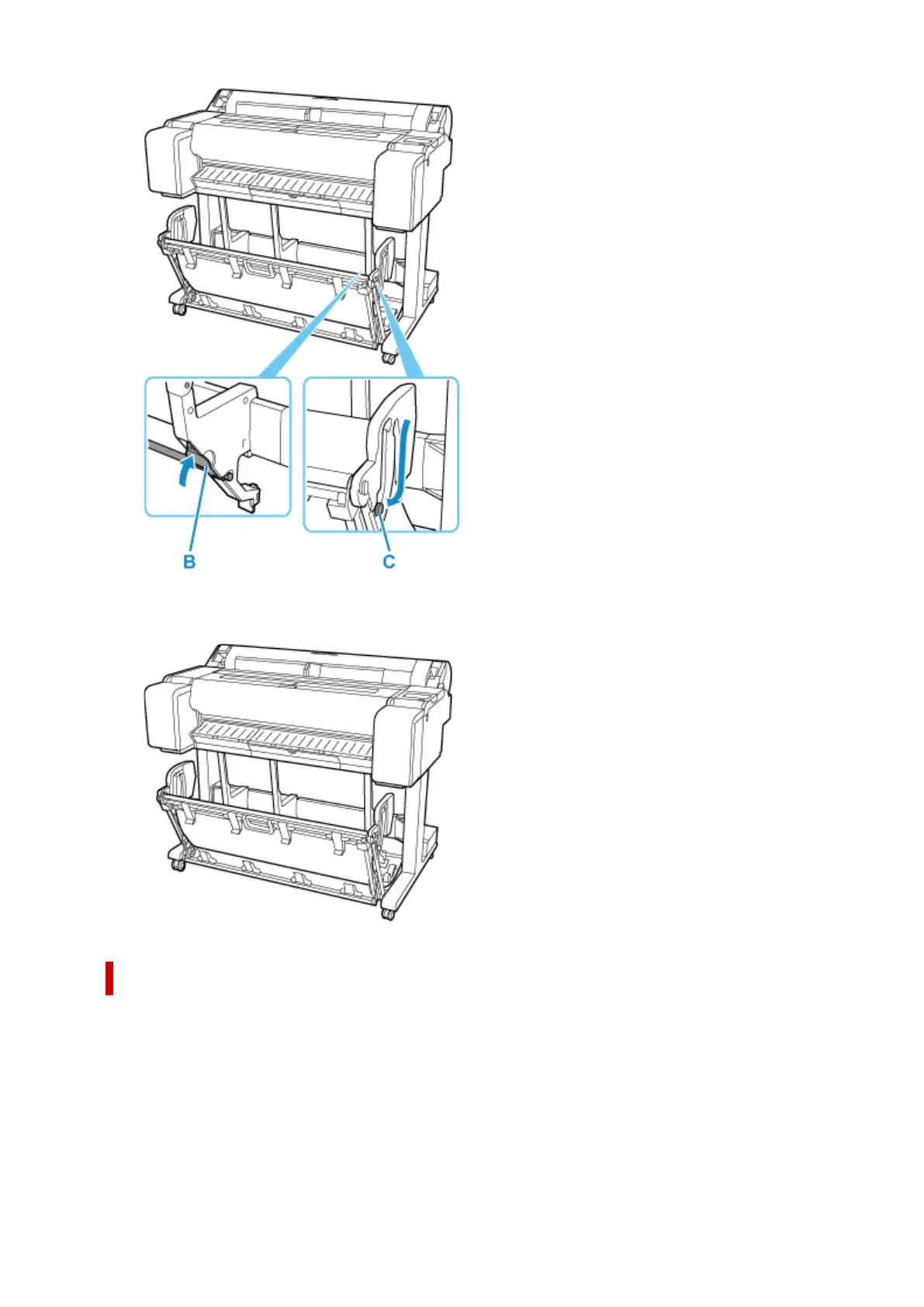 B

C