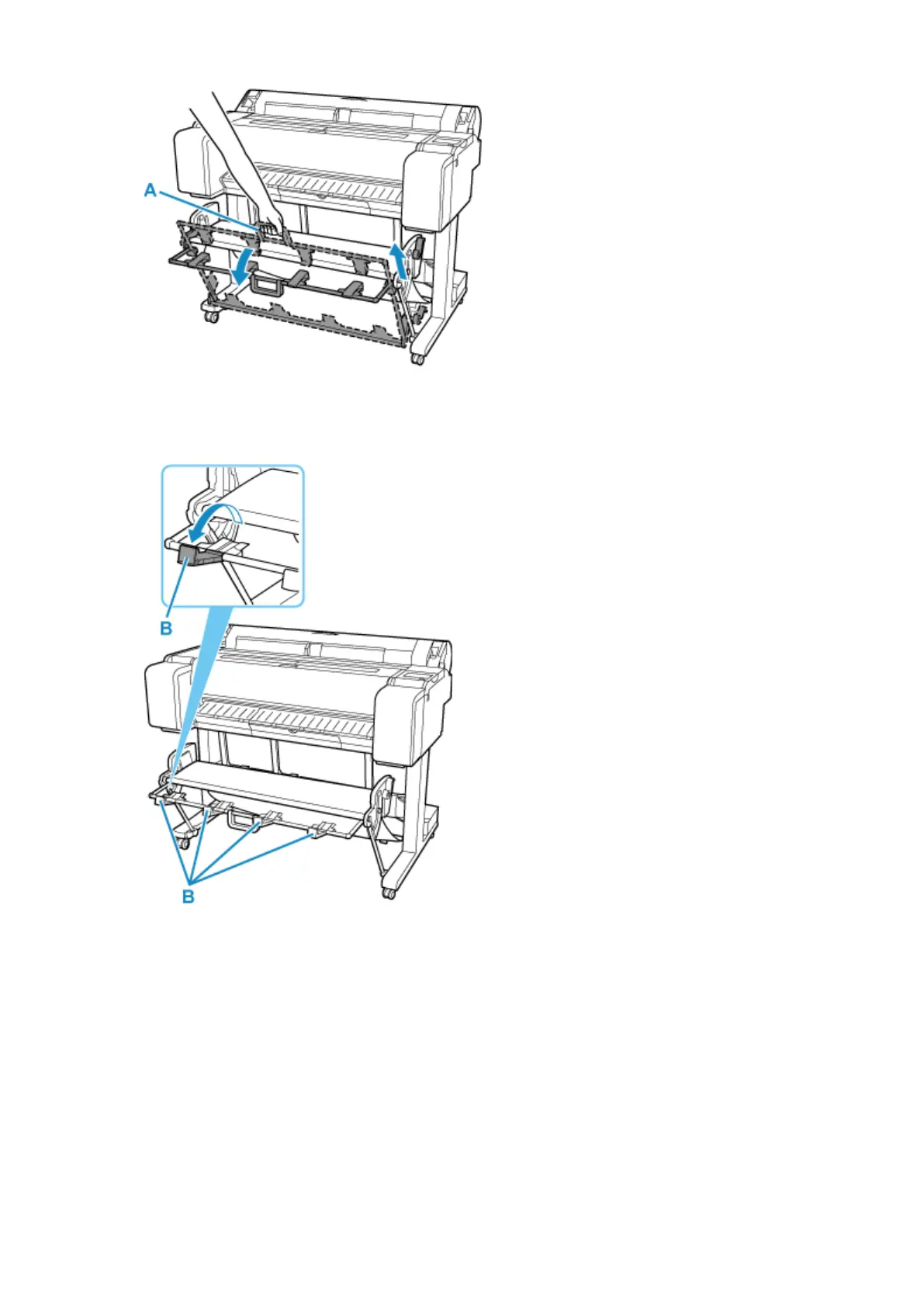 A

B

B