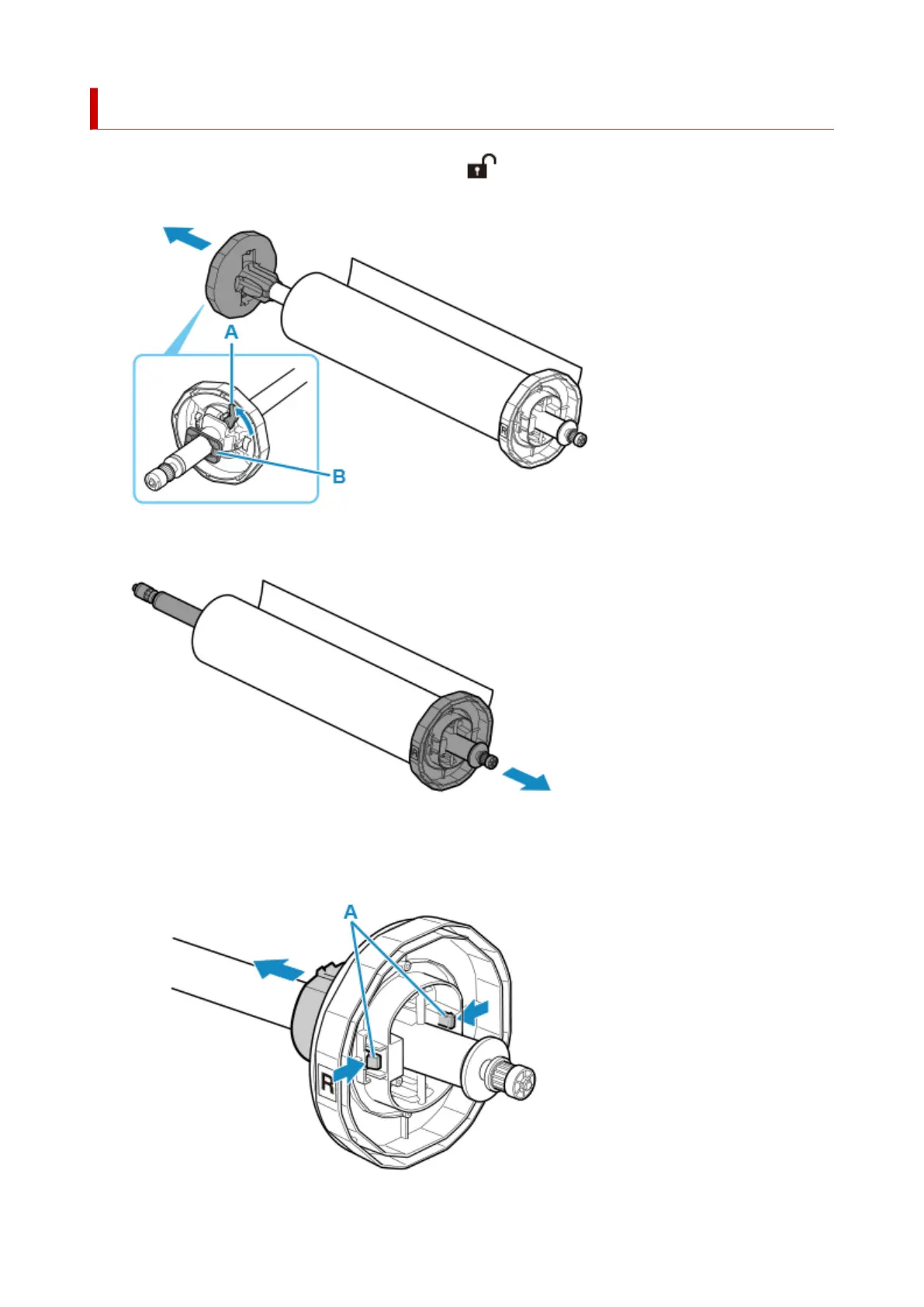 A

B

A

R