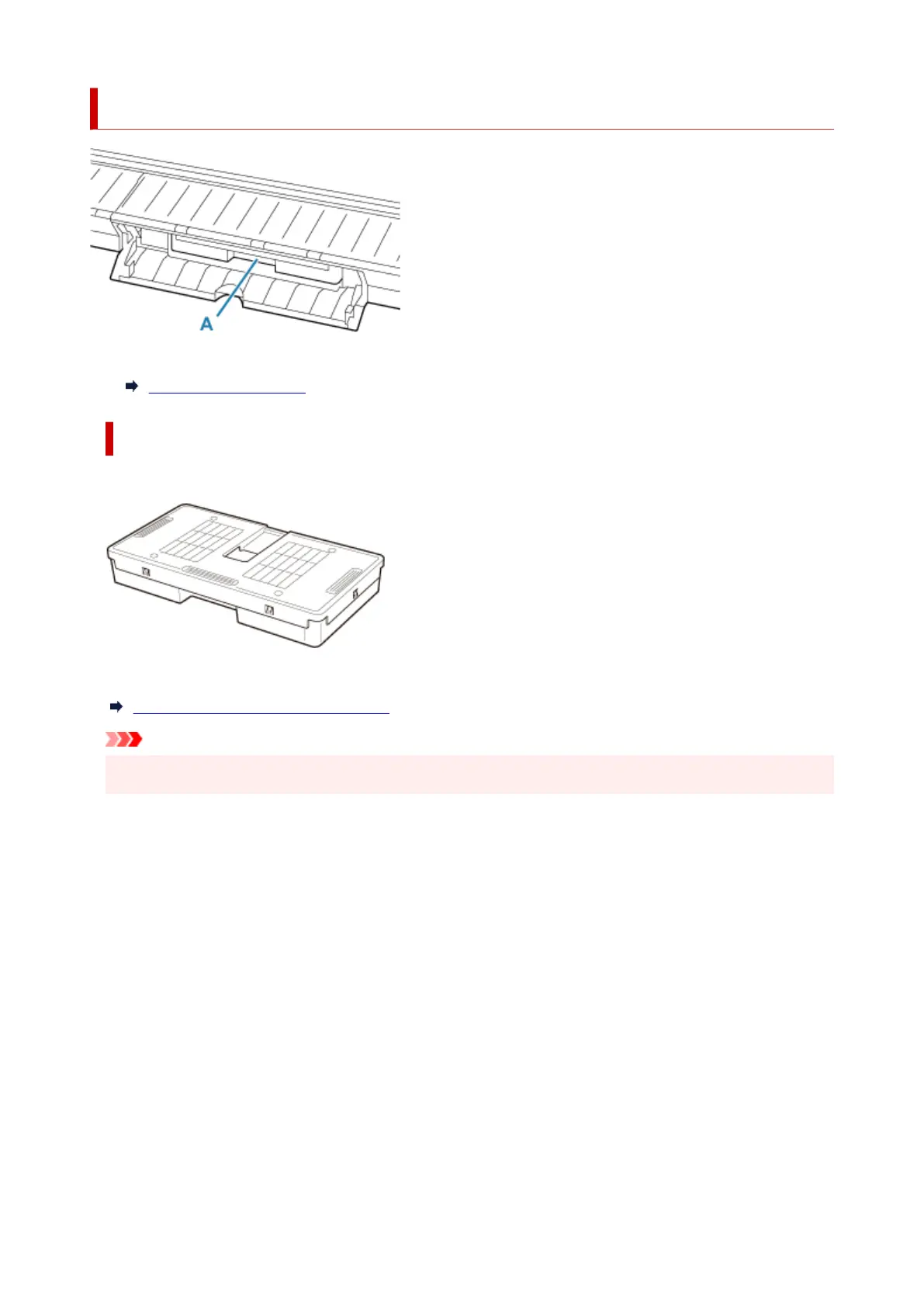 A